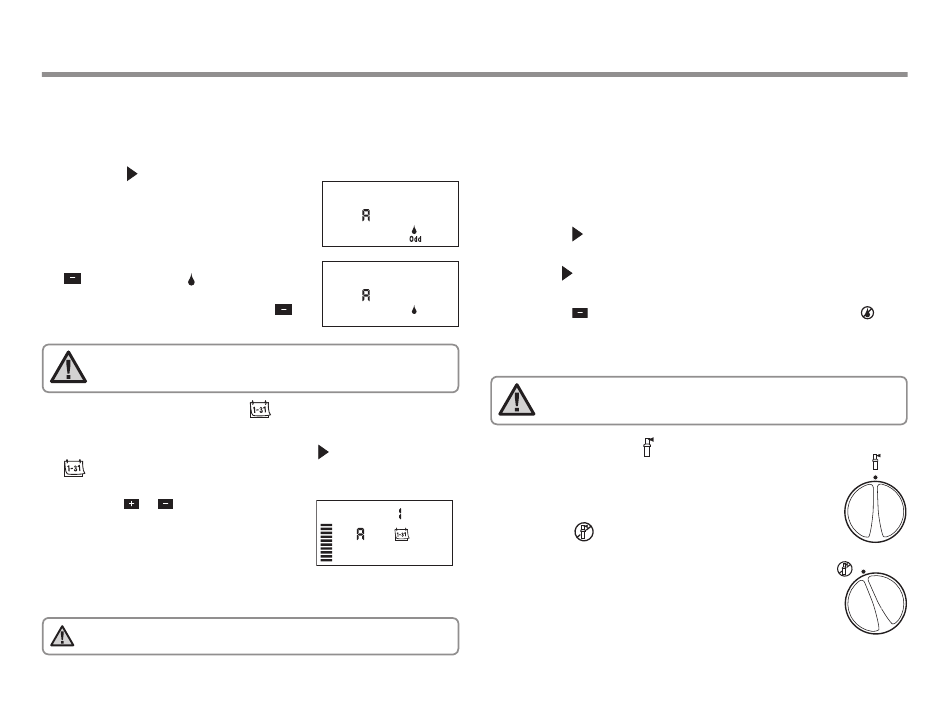 A
Odd

A

1-31

1-31

1
A
1-31