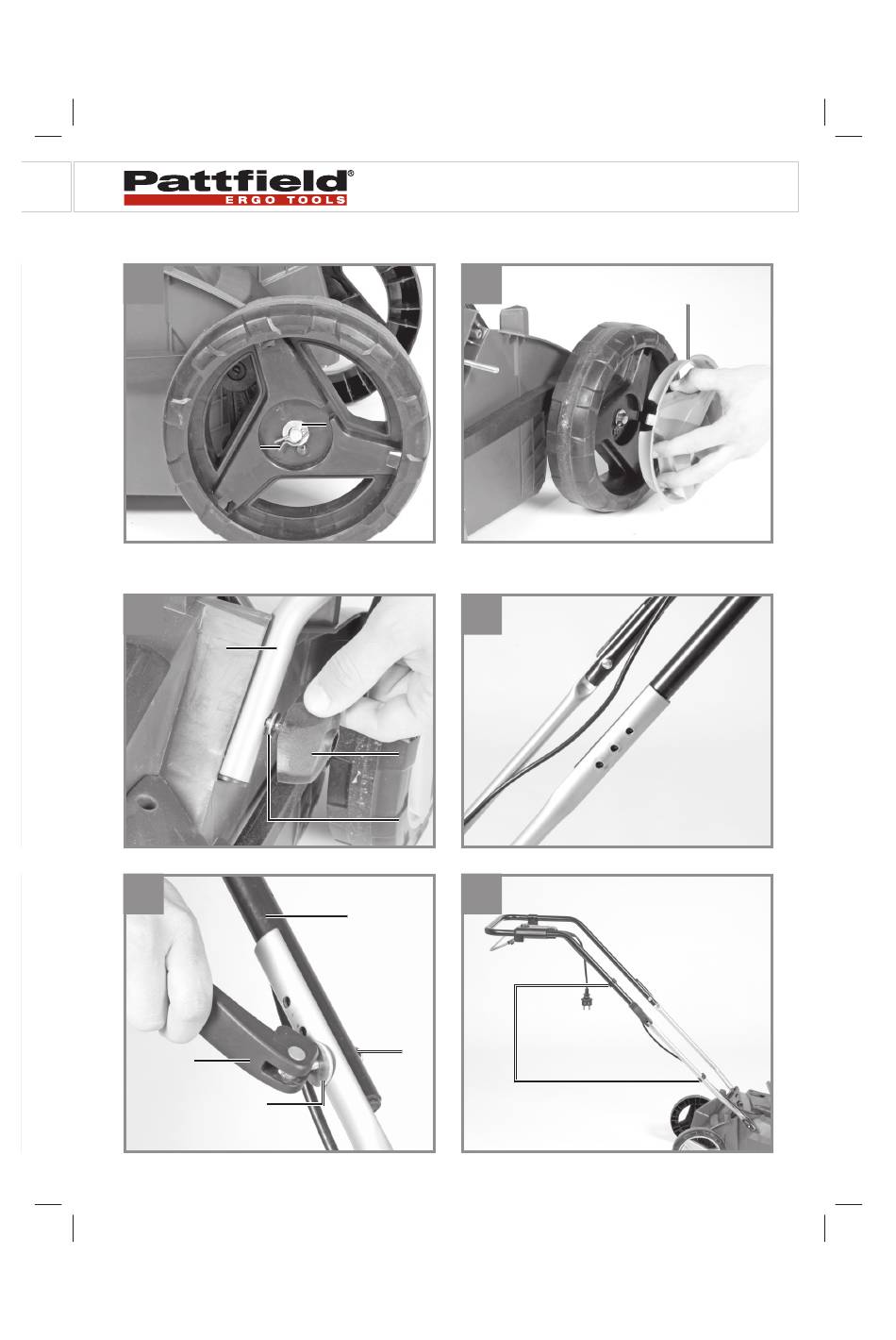 Pattfield®
ERGO TOOLS