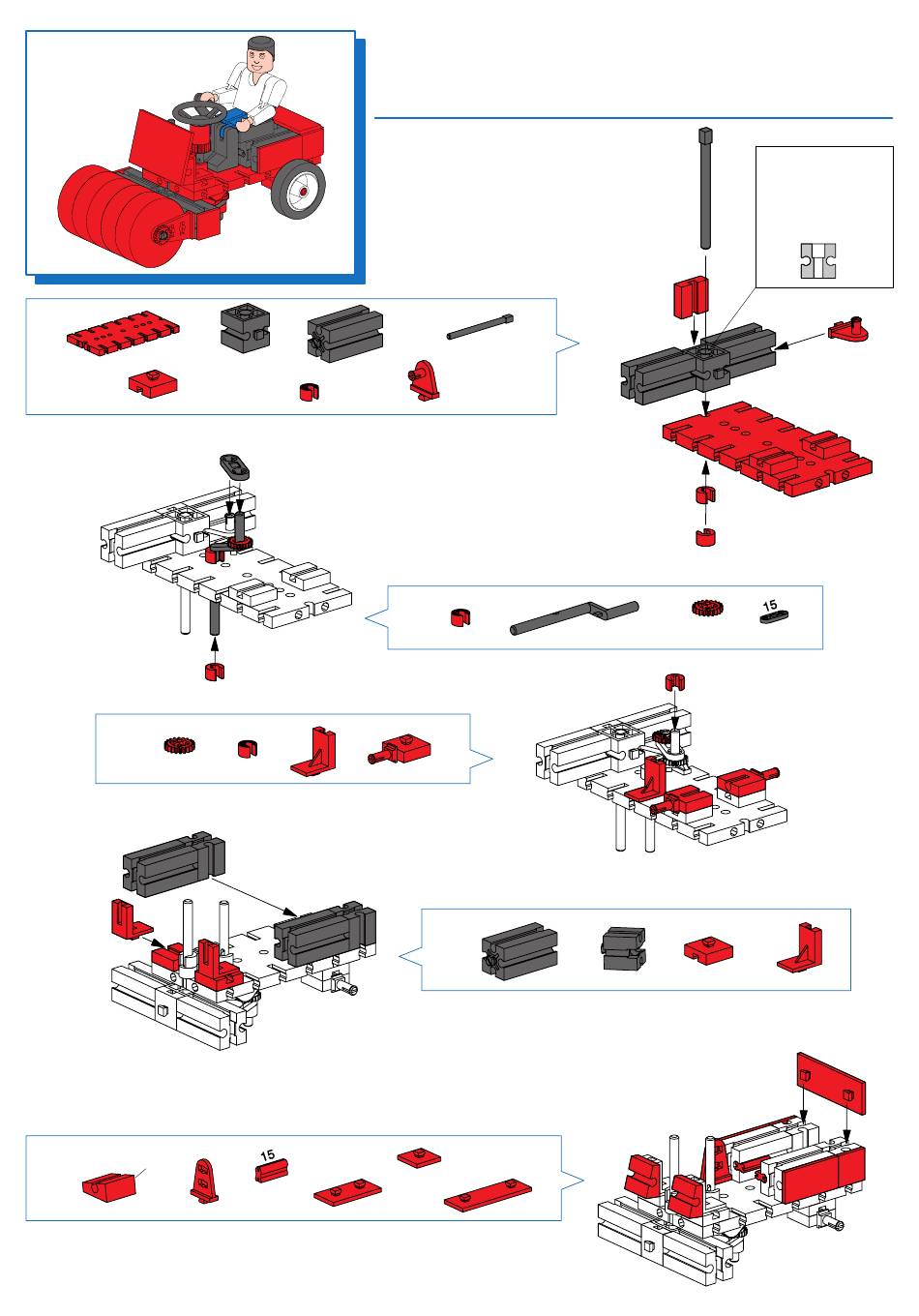 15

15