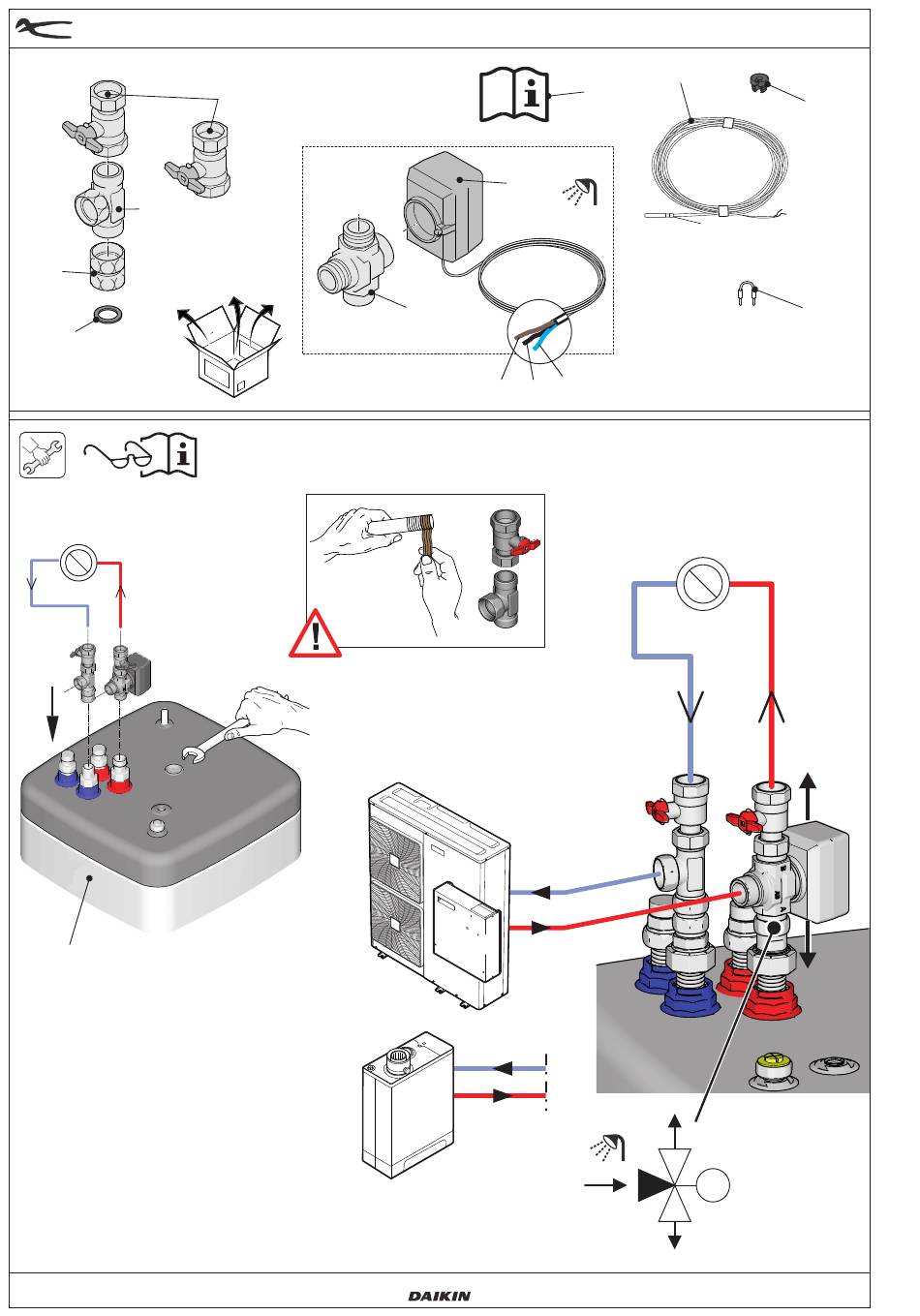 DAIKIN