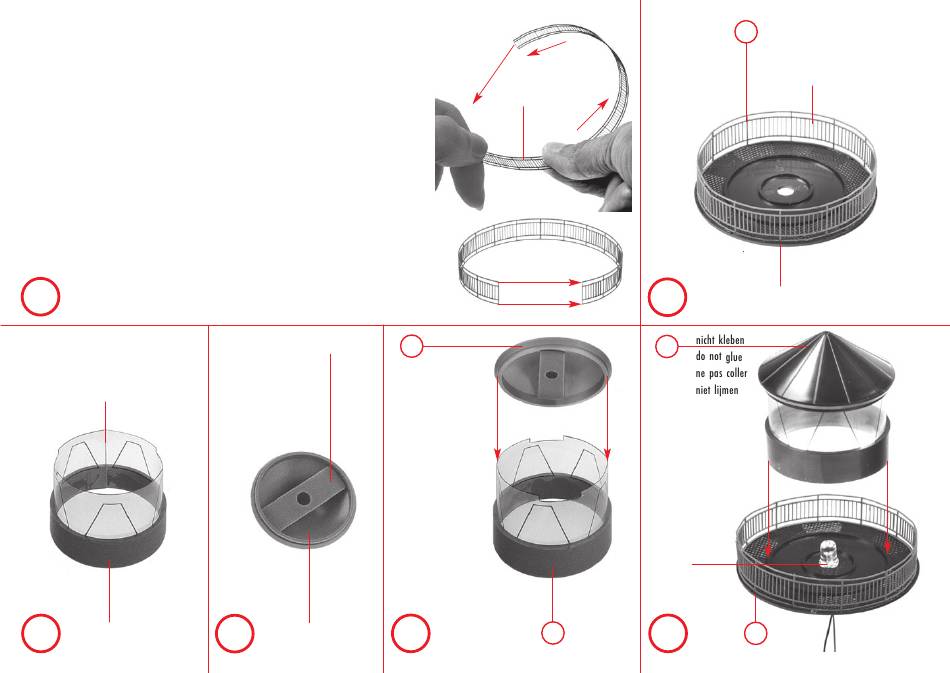 nicht kleben
do not glue
ne pas coller
niet lijmen