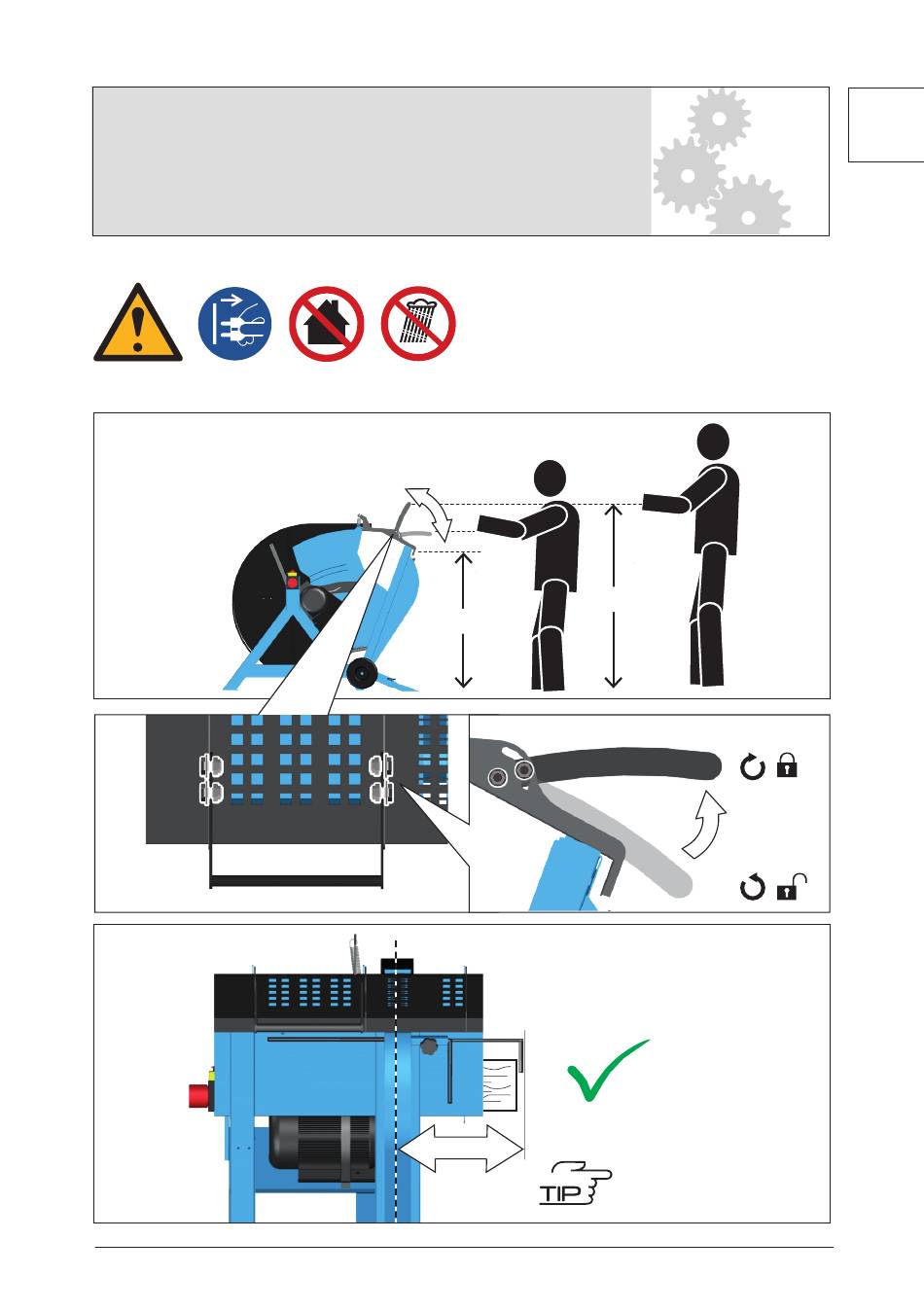 TIP