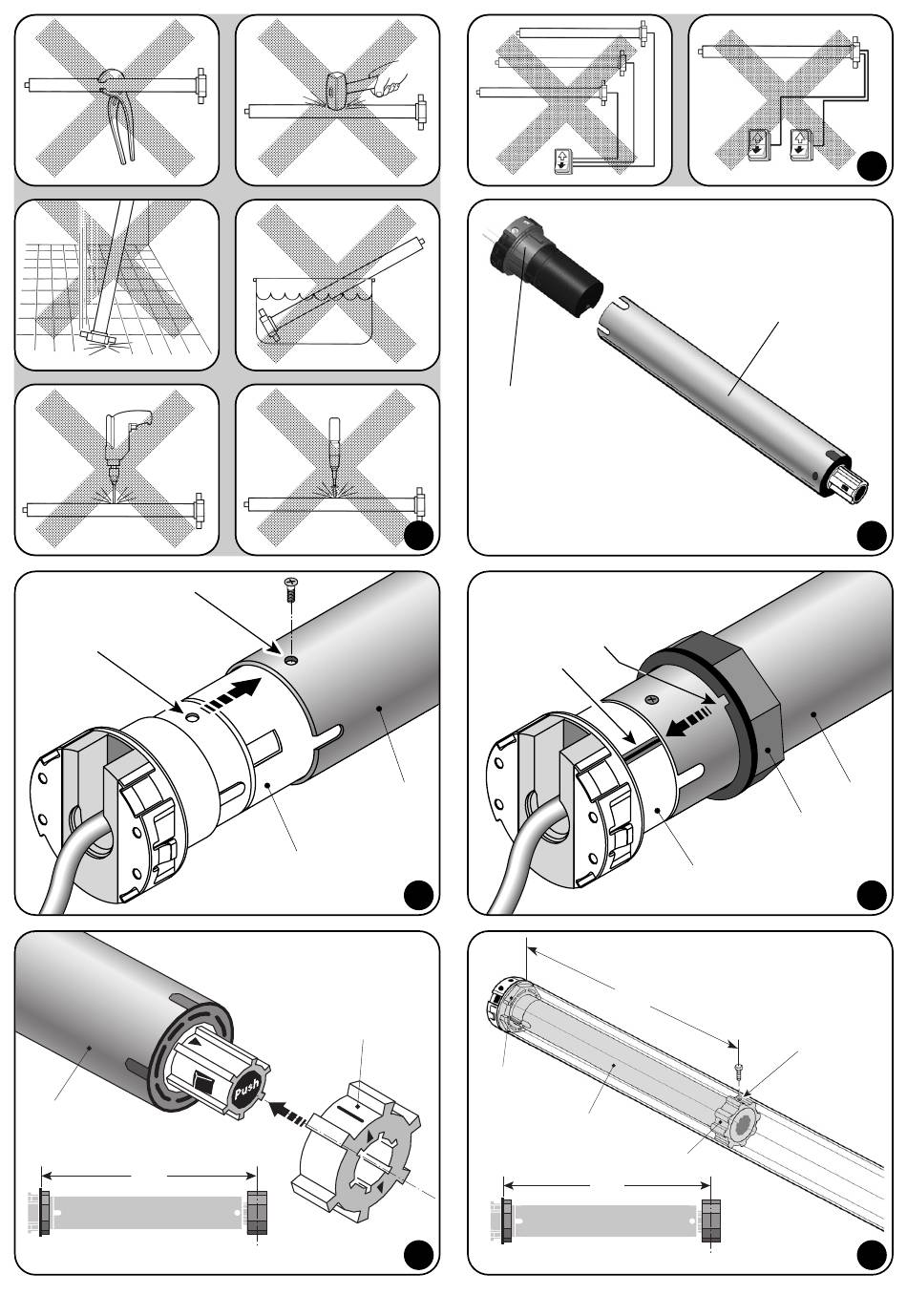 Push