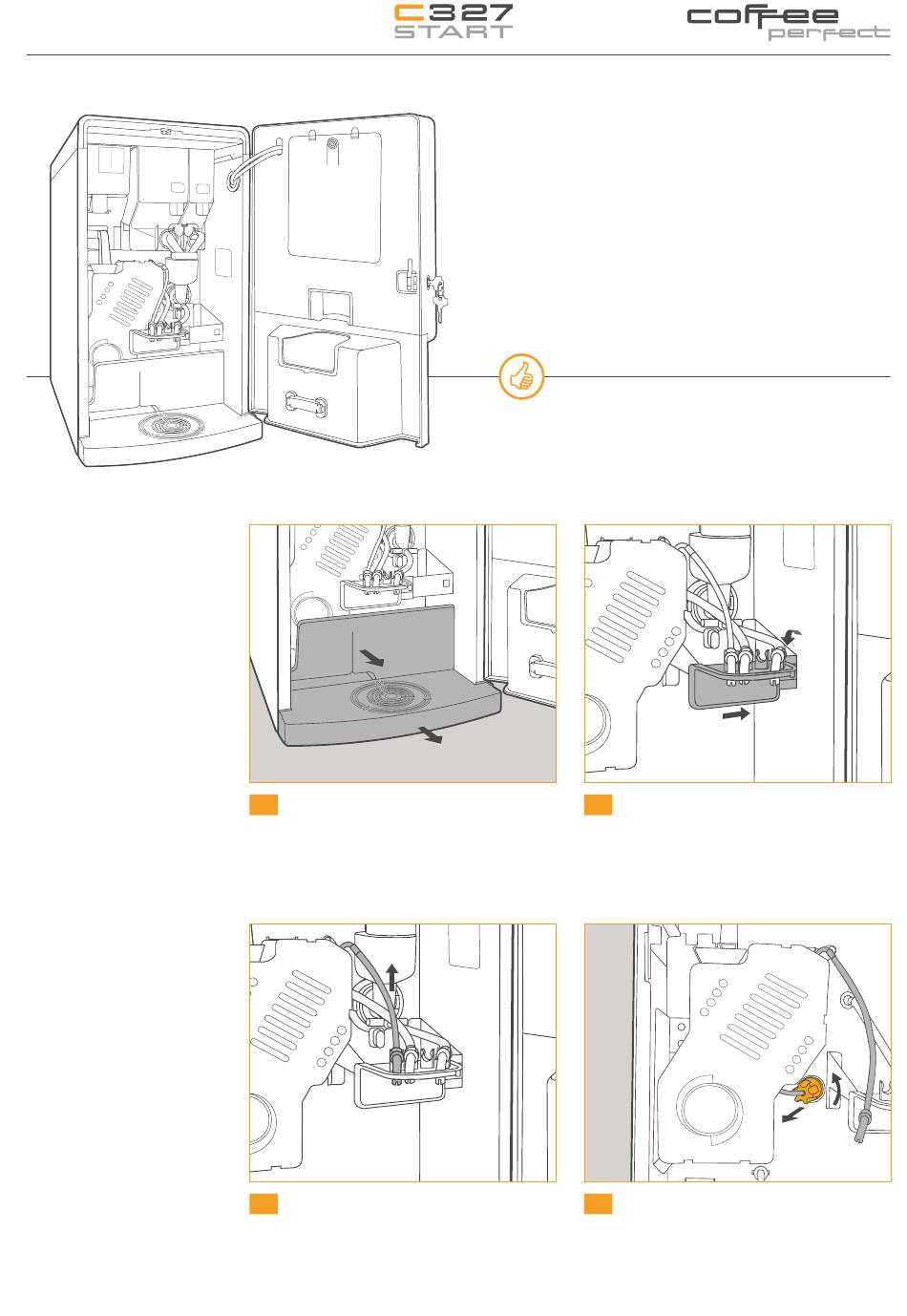 C327
START

coffee
perfect