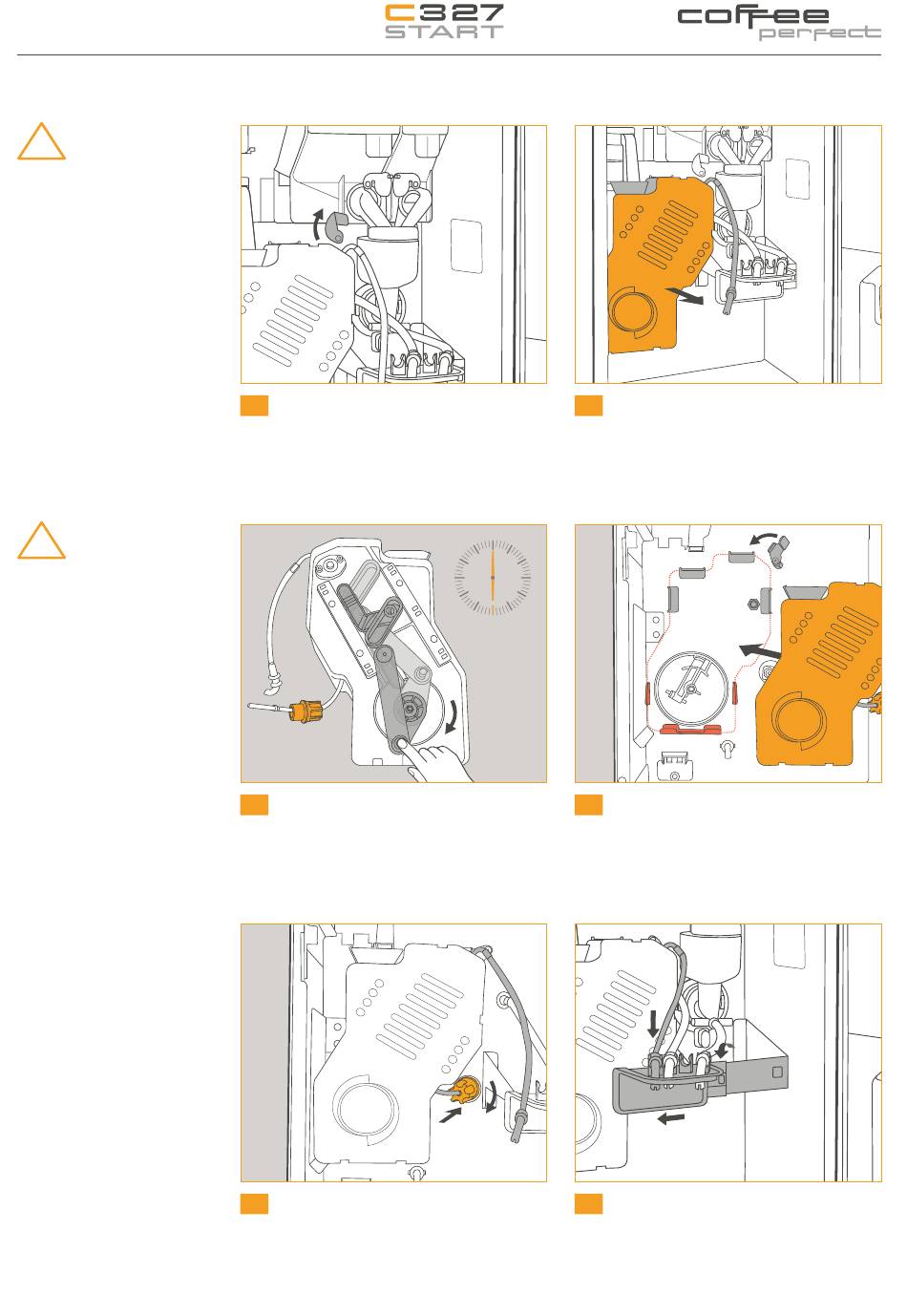 C327
START

coffee
perfect