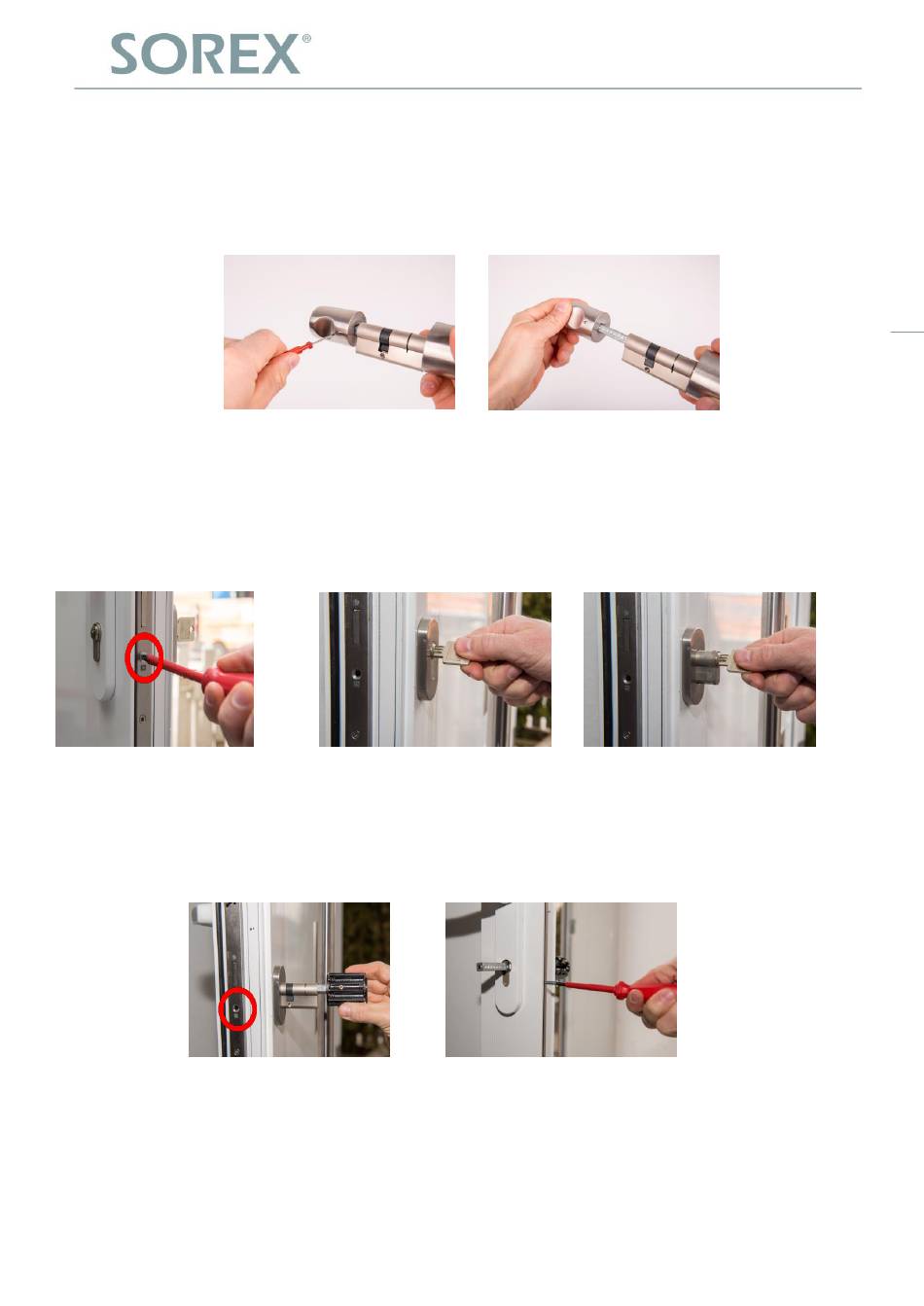 SOREX®