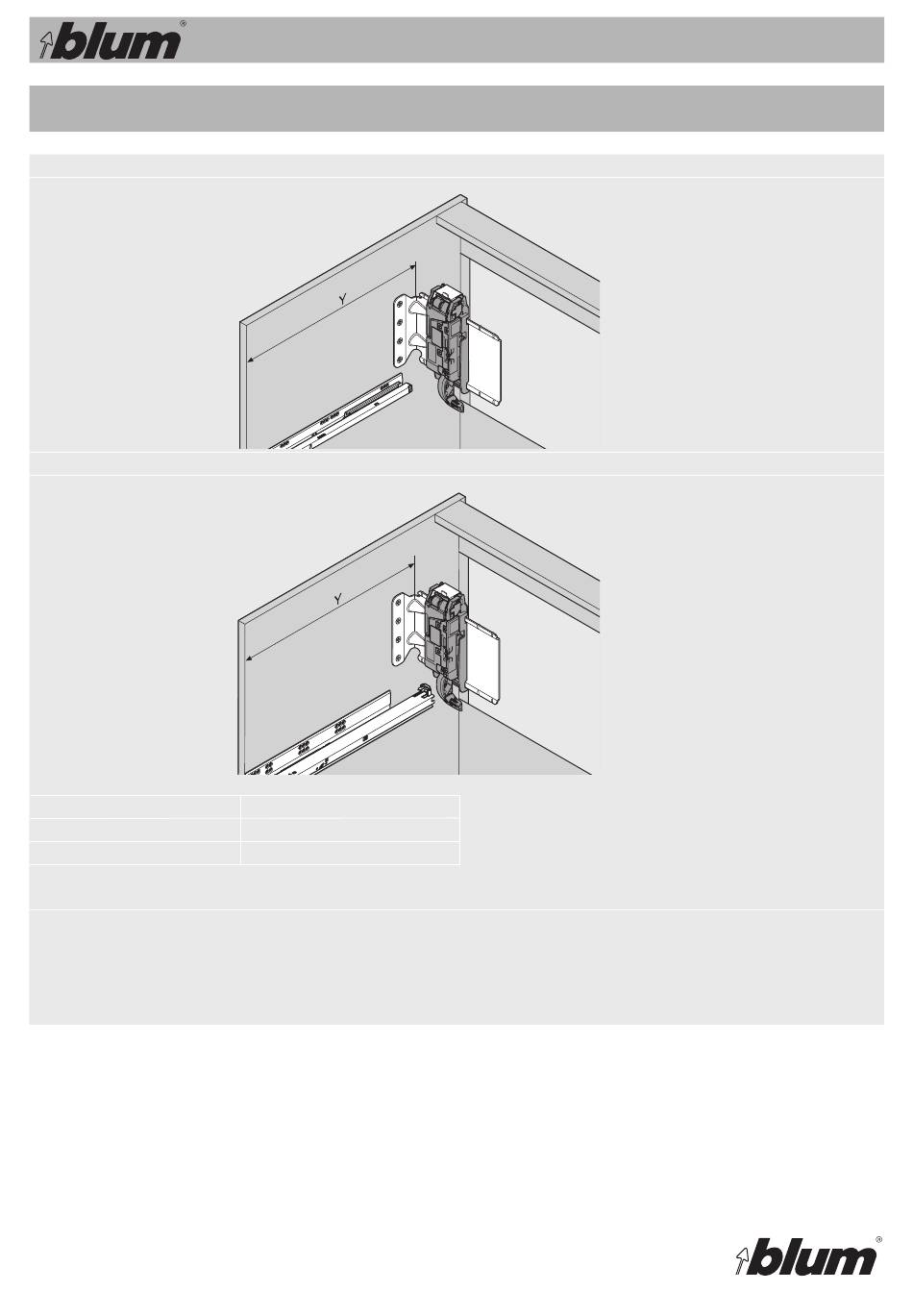 blum®

Y

Y

blum®