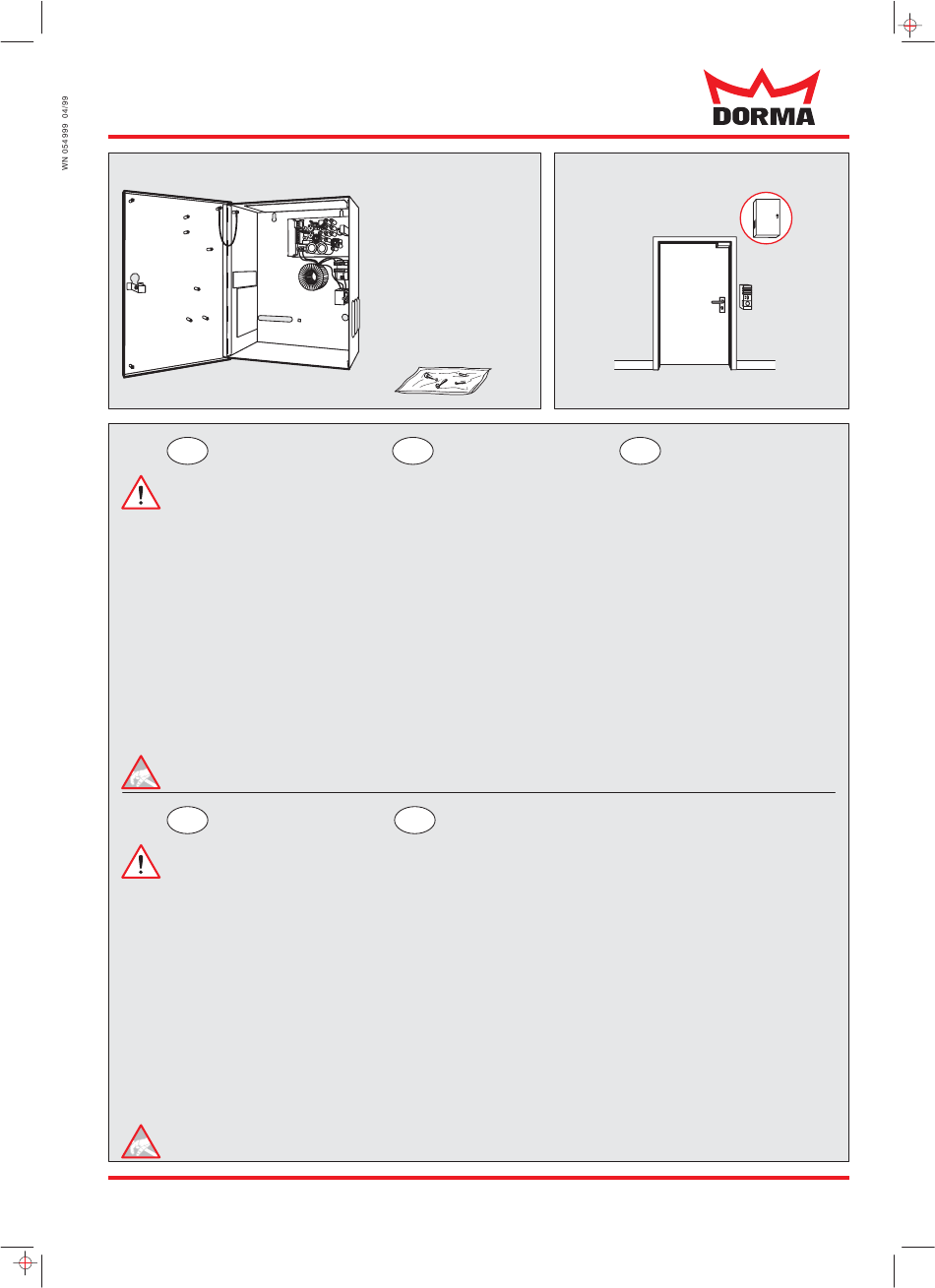 WN 054 999 04/99

DORMA