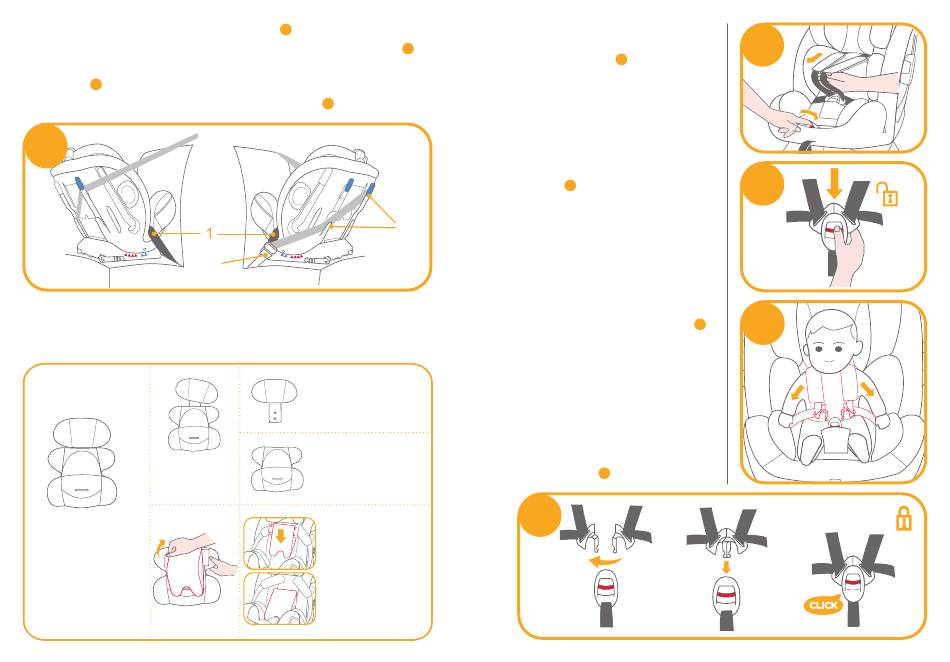 1

CLICK