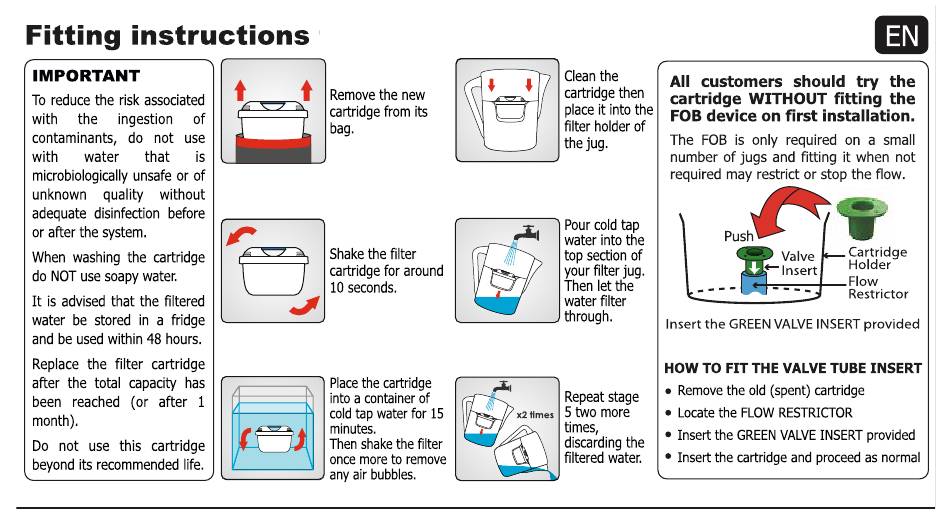 Fitting instructions

EN

IMPORTANT

To reduce the risk associated with the ingestion of contaminants, do not use with water that is microbiologically unsafe or of unknown quality without adequate disinfection before or after the system.

When washing the cartridge do NOT use soapy water.

It is advised that the filtered water be stored in a fridge and be used within 48 hours.

Replace the filter cartridge after the total capacity has been reached (or after 1 month).

Do not use this cartridge beyond its recommended life.

Remove the new cartridge from its bag.

Shake the filter cartridge for around 10 seconds.

Place the cartridge into a container of cold tap water for 15 minutes. Then shake the filter once more to remove any air bubbles.

Clean the cartridge then place it into the filter holder of the jug.

Pour cold tap water into the top section of your filter jug. Then let the water filter through.

x2 times

Repeat stage 5 two more times, discarding the filtered water.

All customers should try the cartridge WITHOUT fitting the FOB device on first installation.

The FOB is only required on a small number of jugs and fitting it when not required may restrict or stop the flow.

Push

Valve Insert

Cartridge Holder

Flow Restrictor

Insert the GREEN VALVE INSERT provided

HOW TO FIT THE VALVE TUBE INSERT

• Remove the old (spent) cartridge
• Locate the FLOW RESTRICTOR
• Insert the GREEN VALVE INSERT provided
• Insert the cartridge and proceed as normal