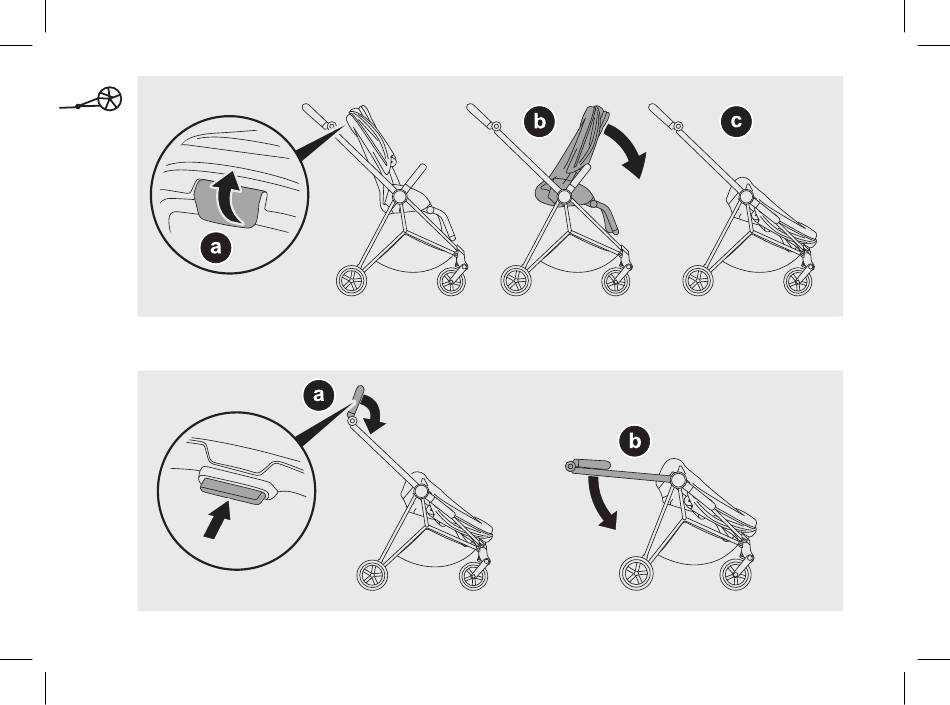 a

b

c

a

b