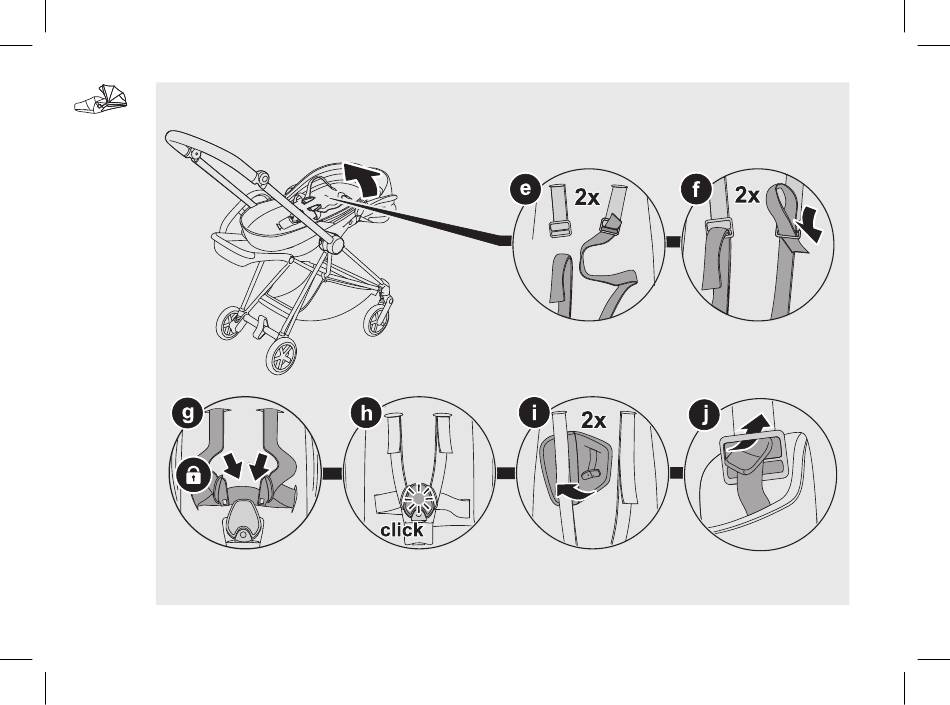 e
2x
f
2x
g
h
click
i
2x
j