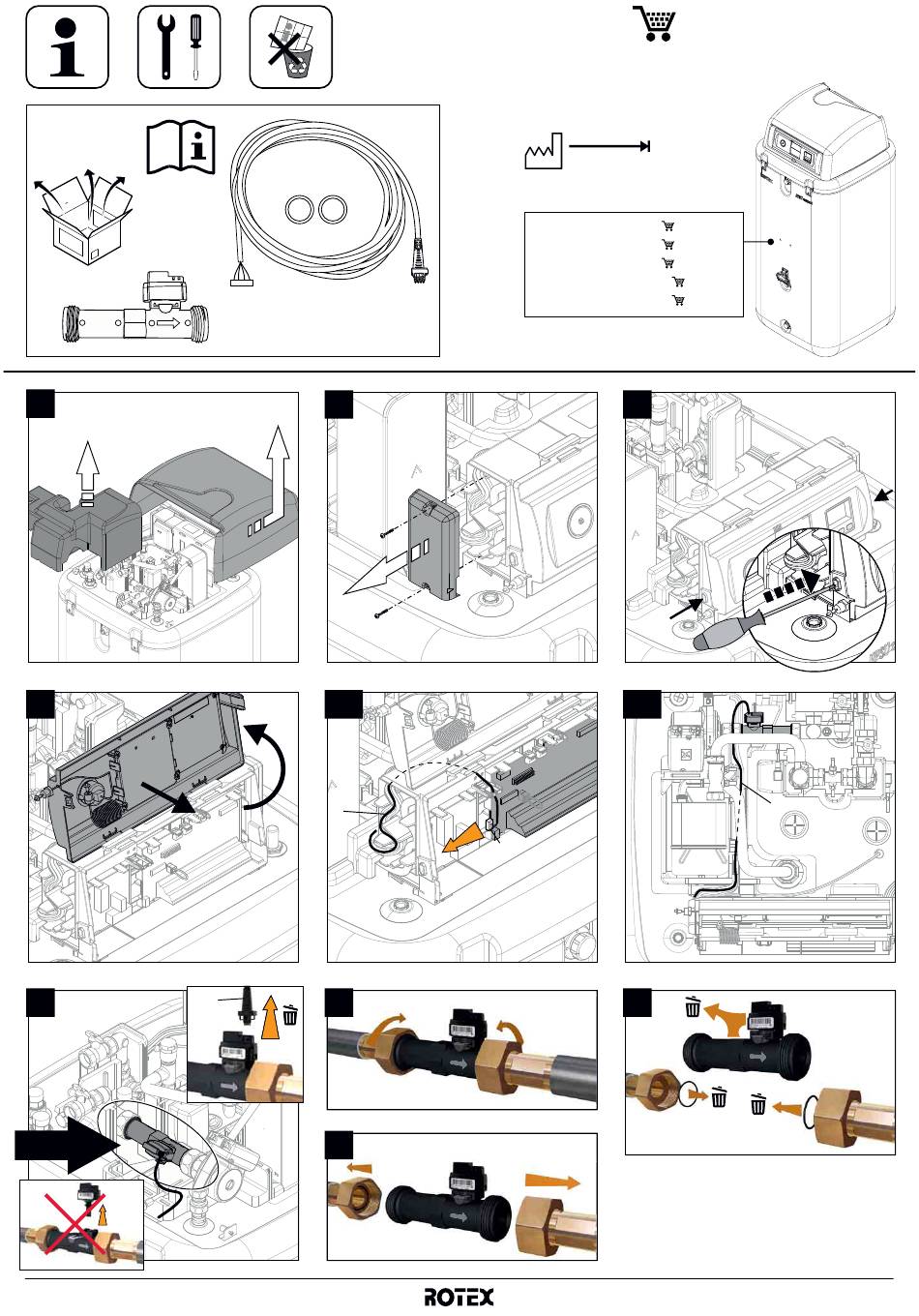 ROTEX