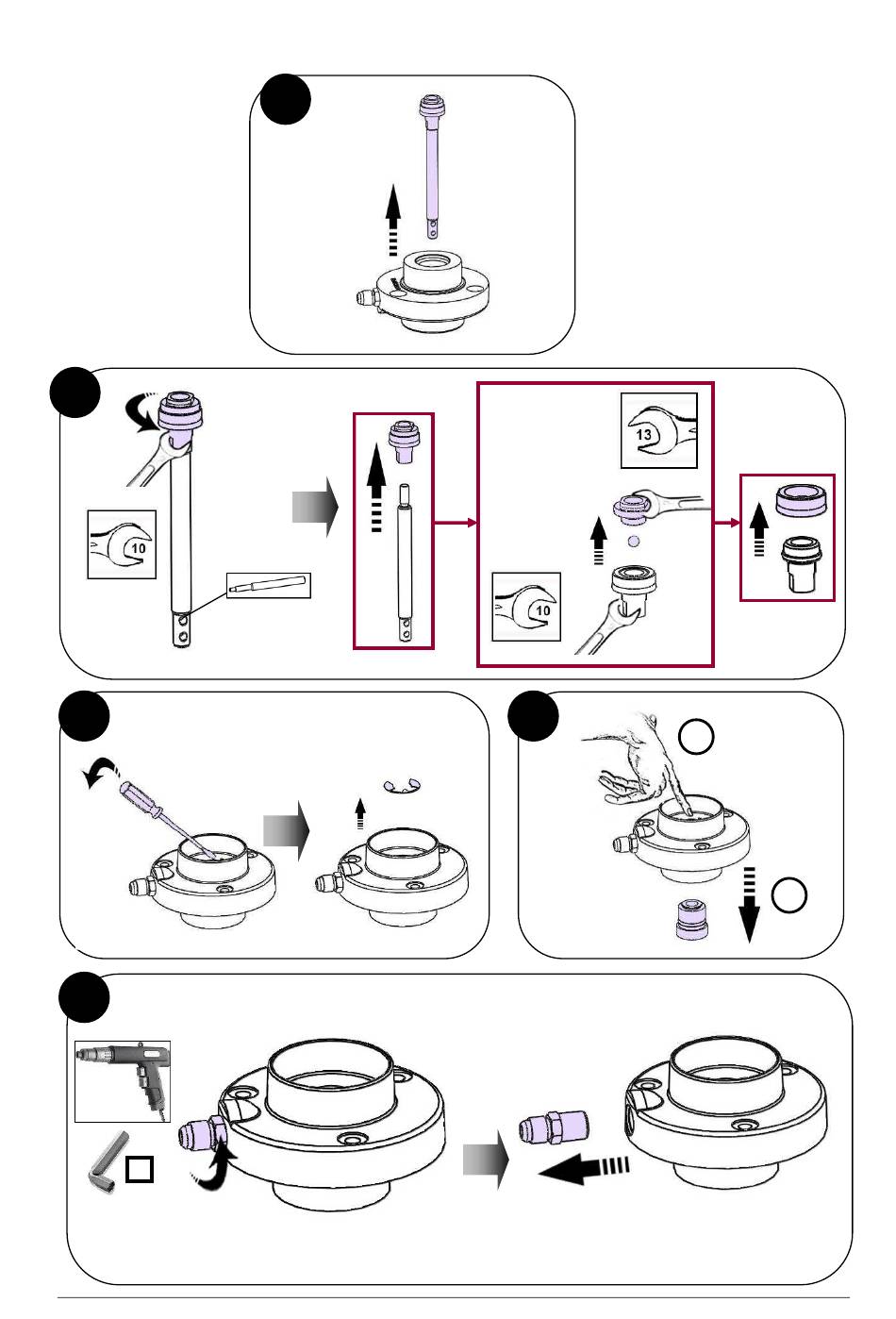 10

13

10