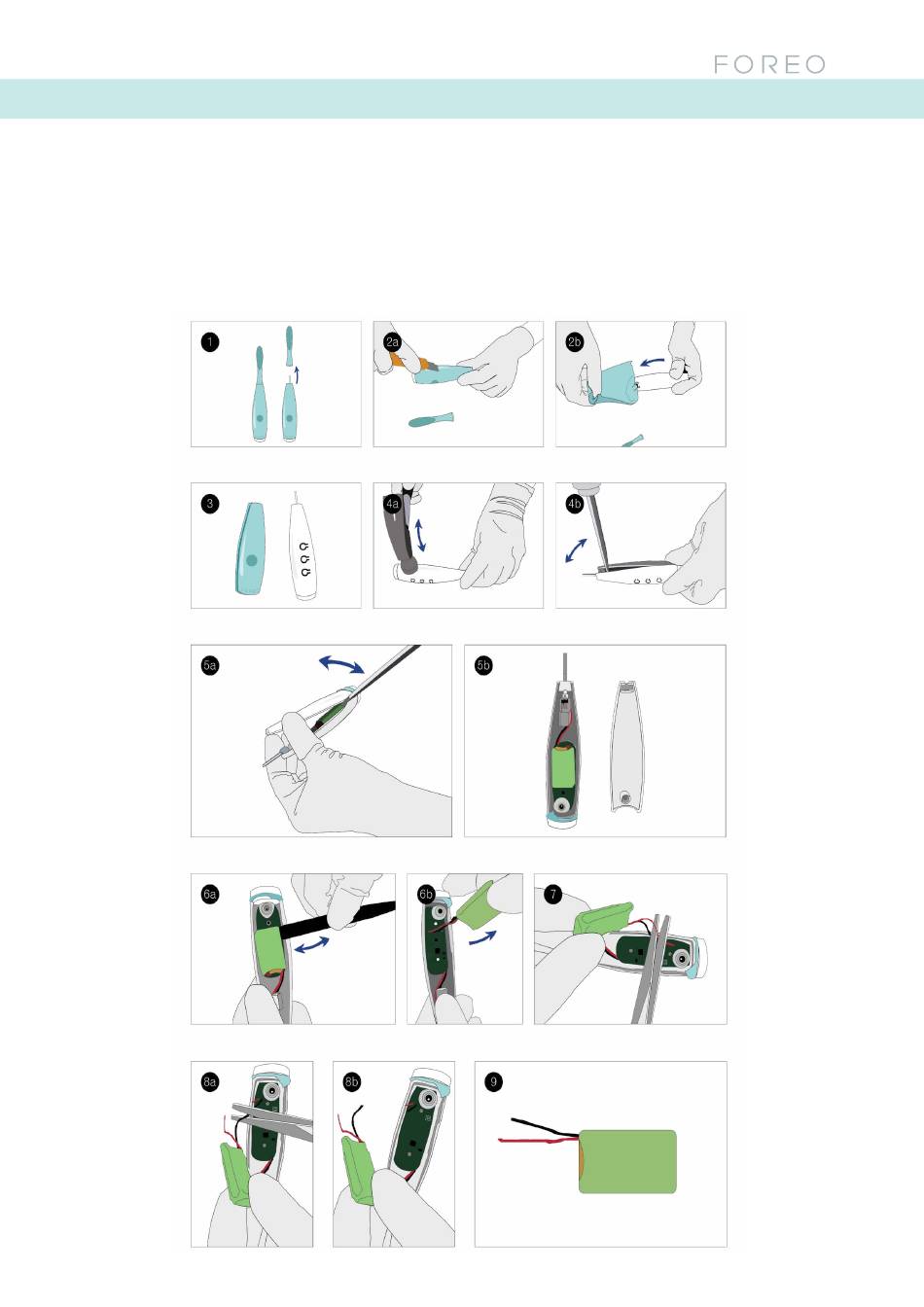 FOREO

1

2a

2b

3

4a

4b

5a

5b

6a

6b

7

8a

8b

9