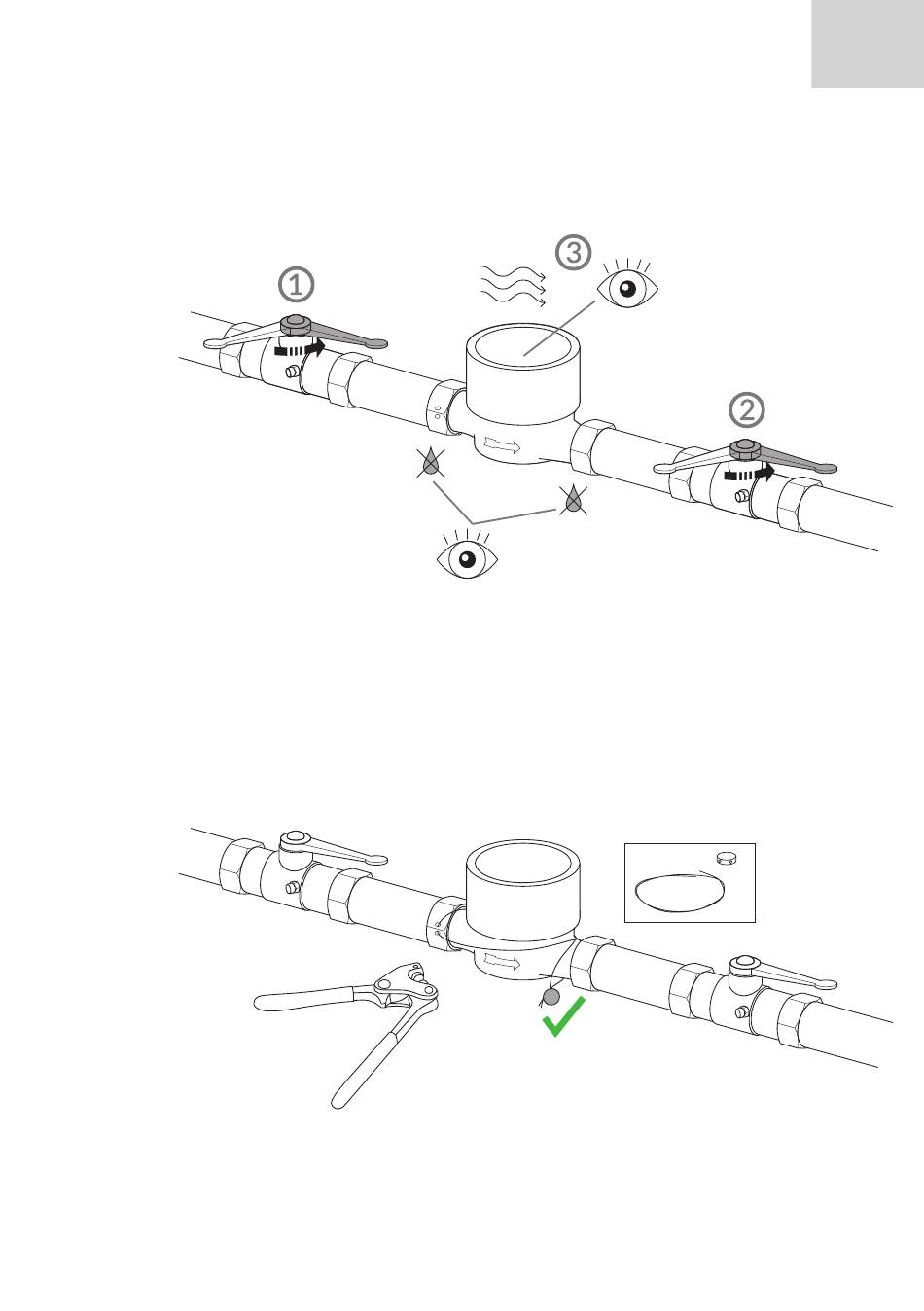 ①

③

②