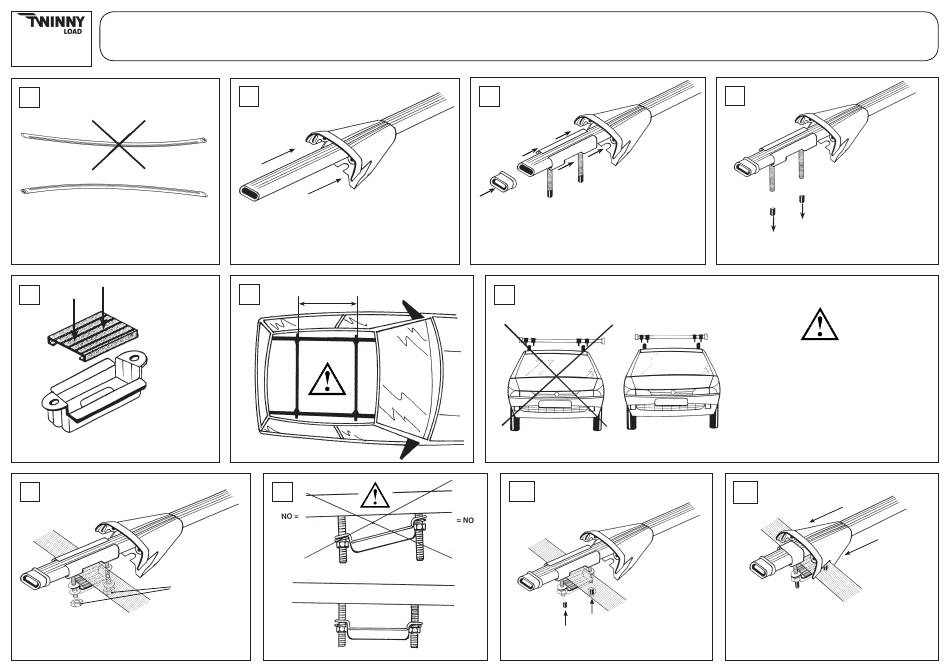 TWINNY LOAD

NO =

= NO