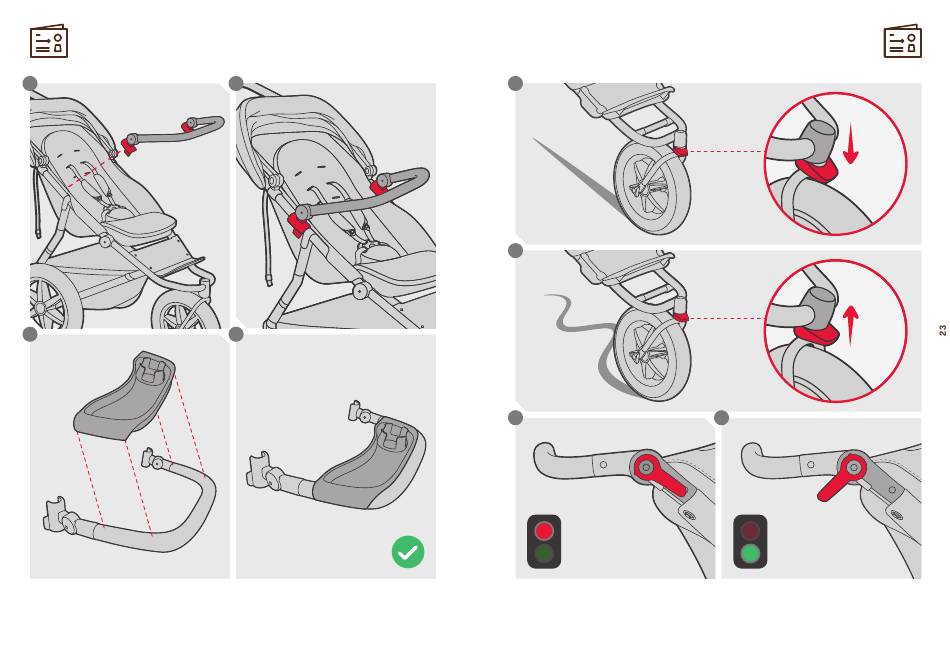 23