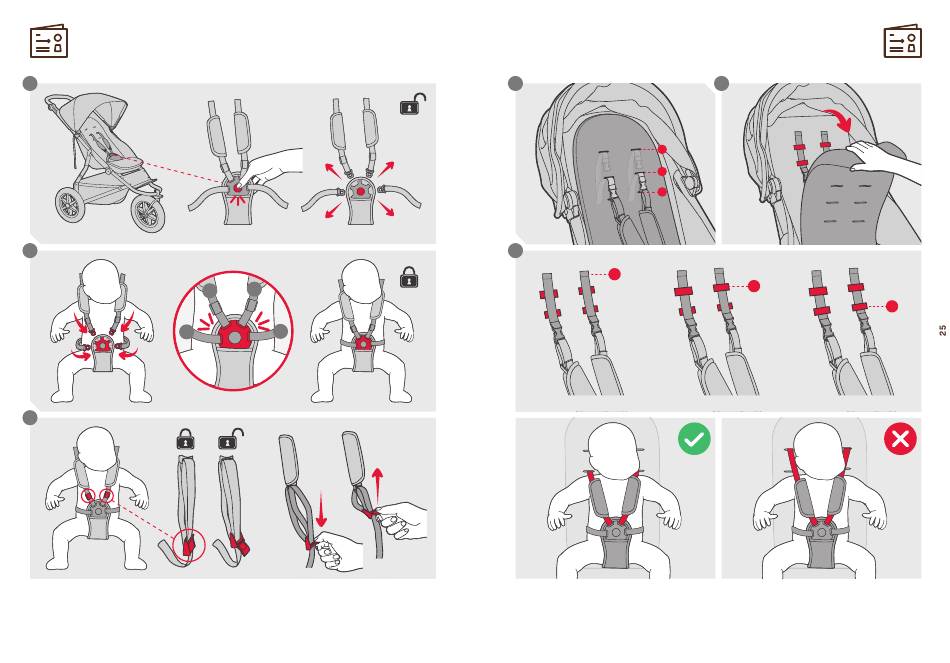 25