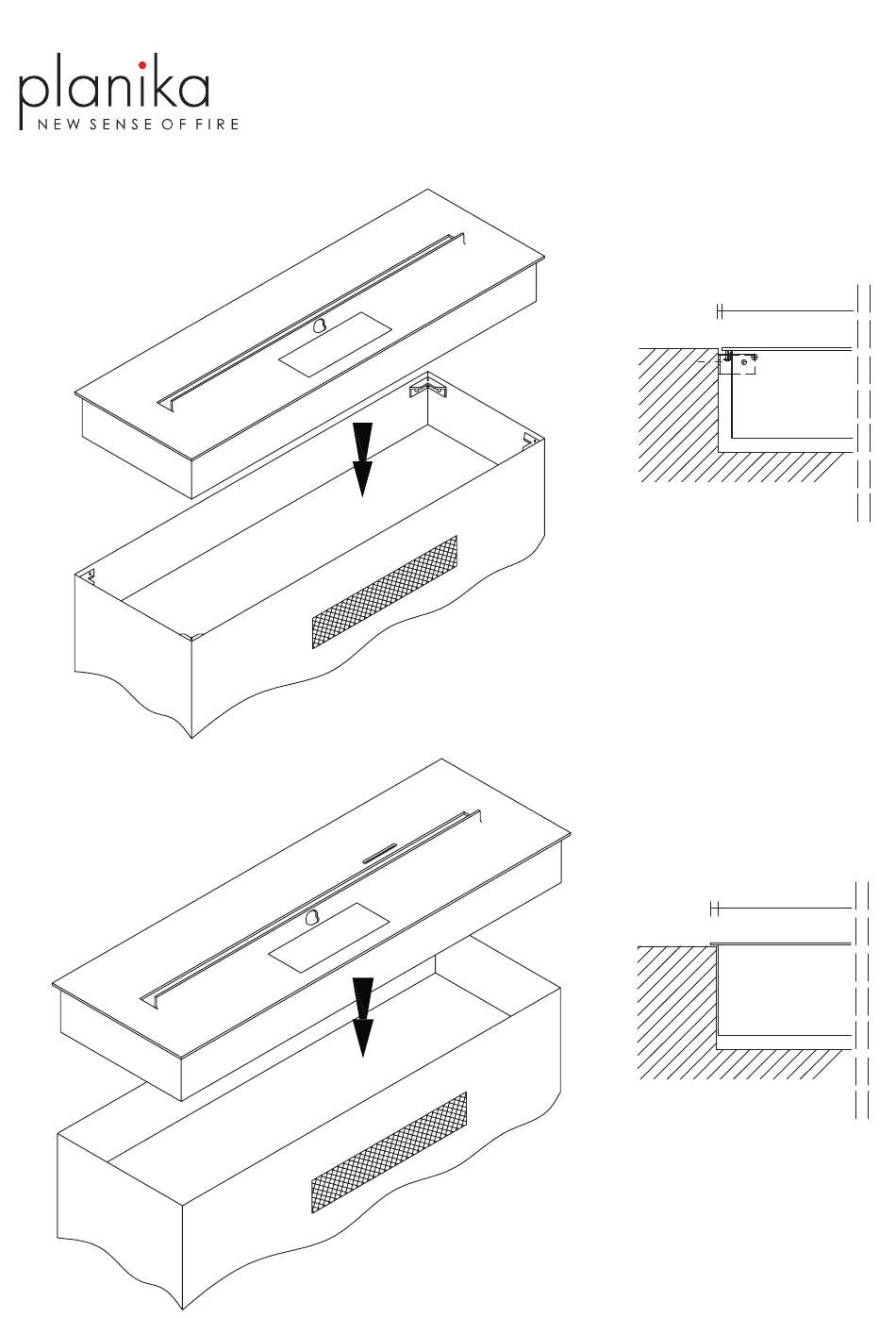 planika
NEW SENSE OF FIRE