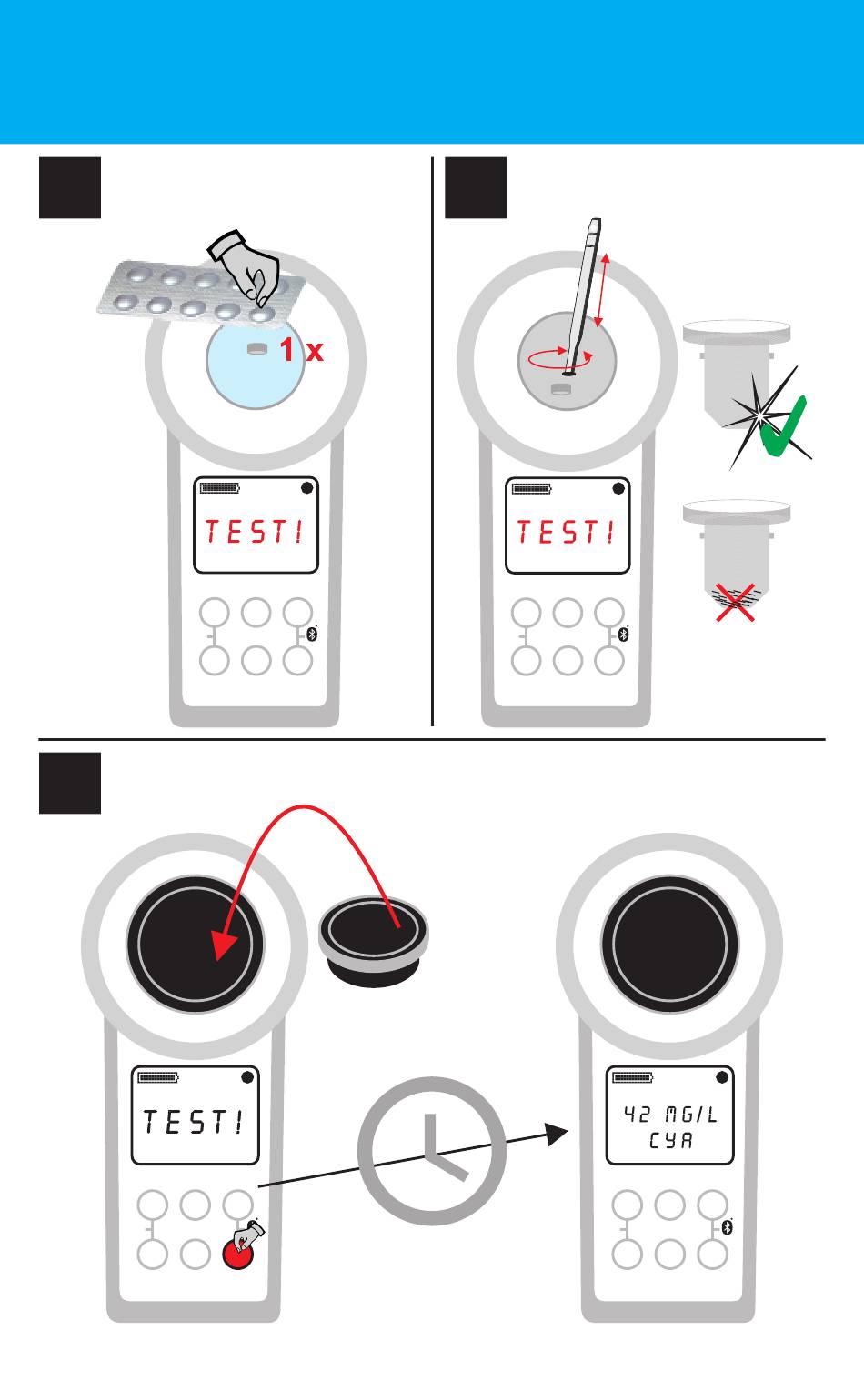 1 x

TEST!

TEST!

TEST!

42 MG/L
CYA