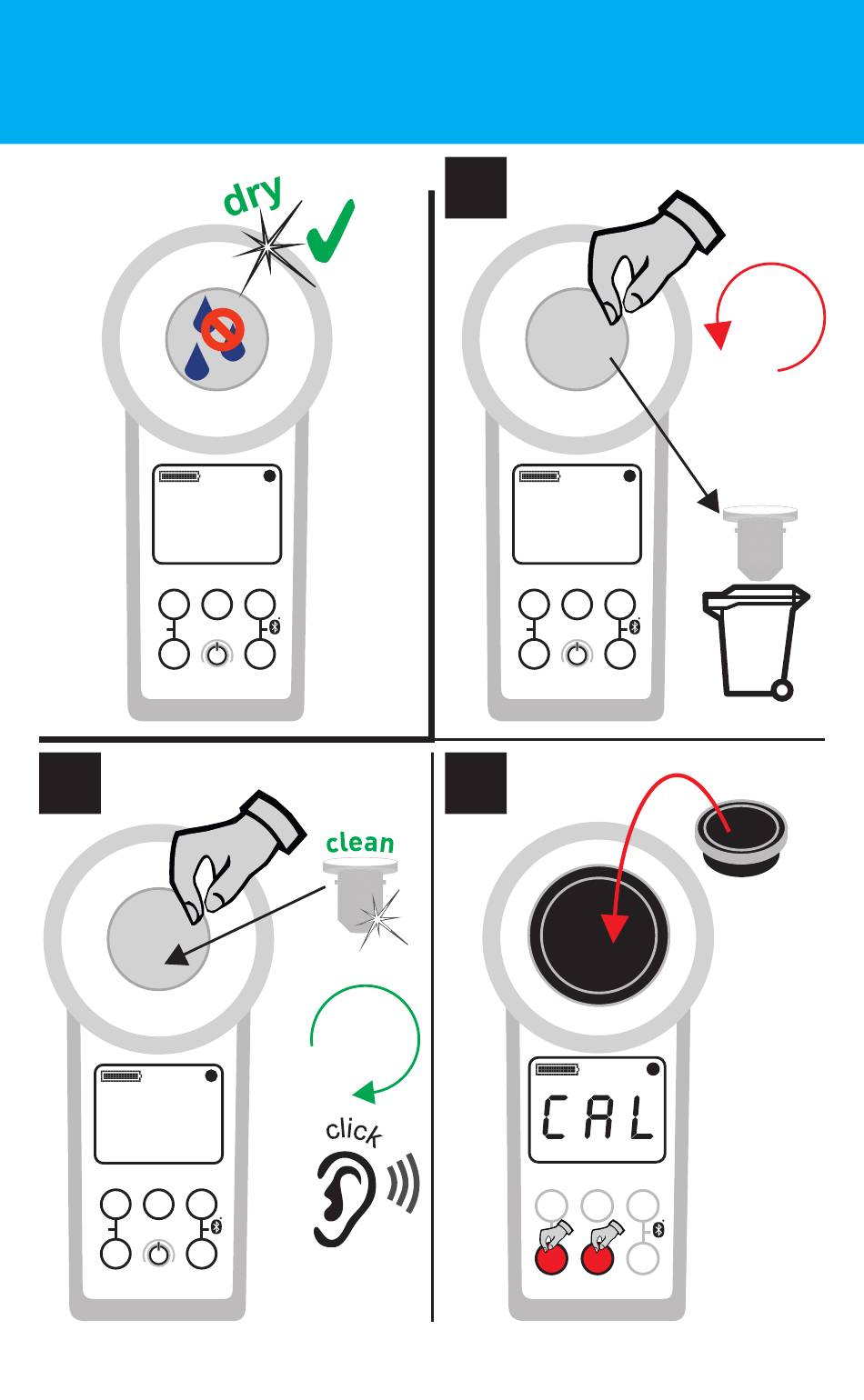 dry

clean

click

CAL