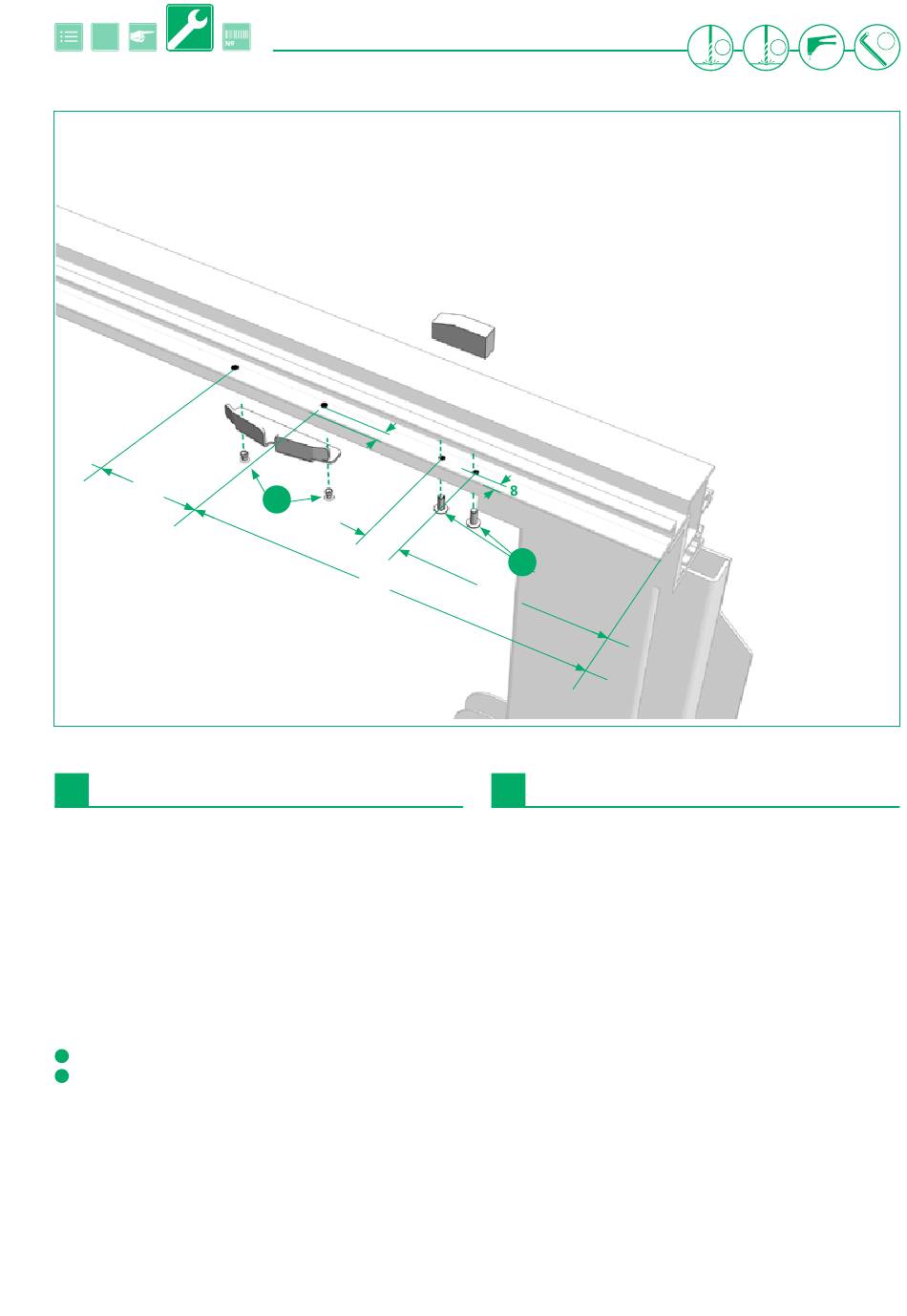 NR

8