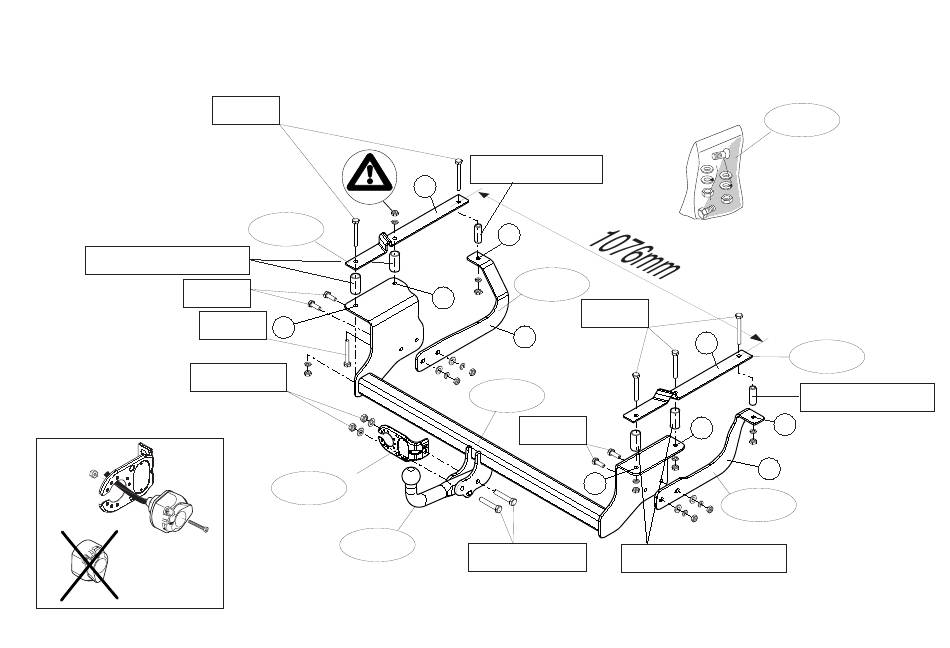 1076mm