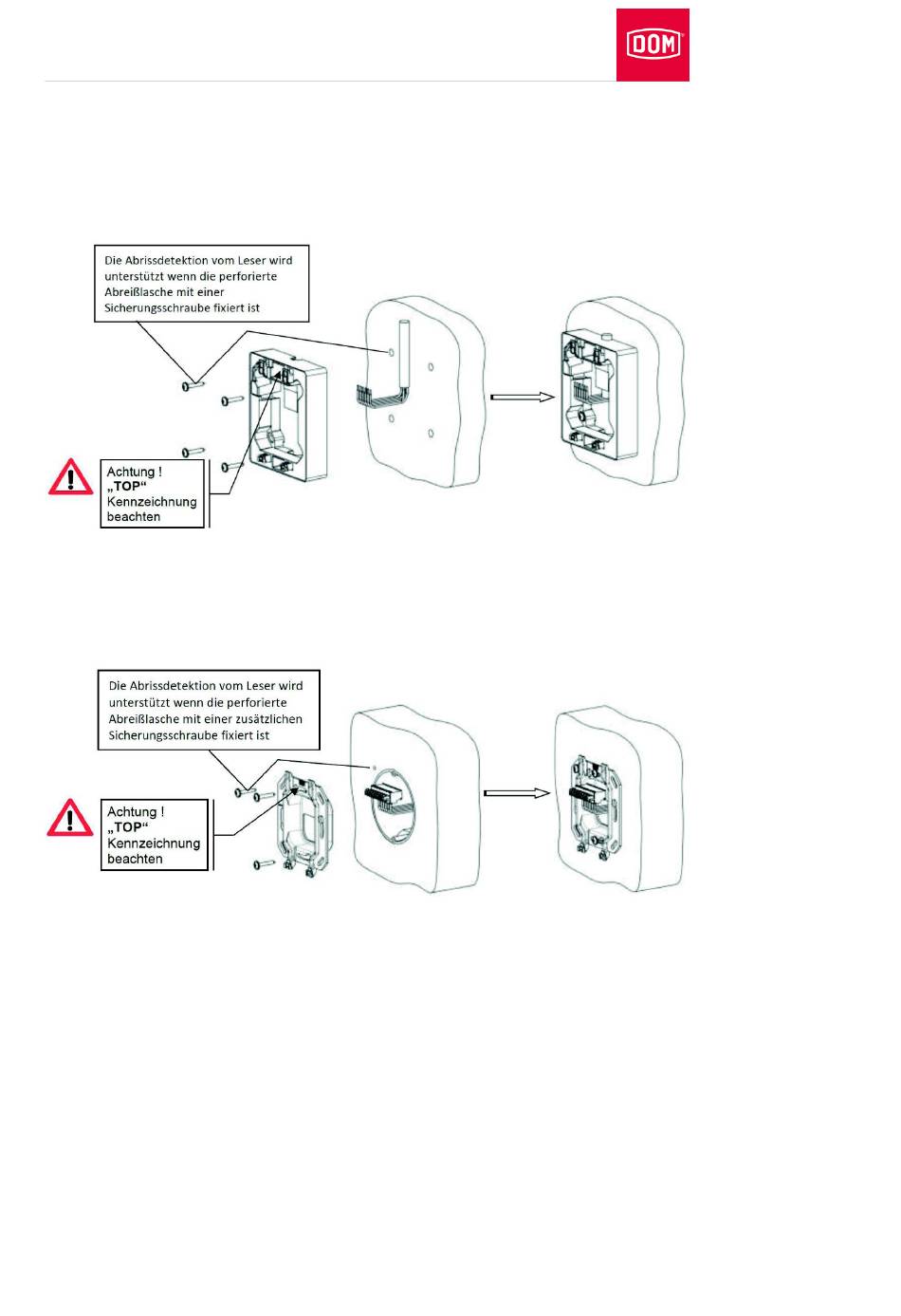 DOM

Die Abrissdetektion vom Leser wird unterstützt wenn die perforierte Abreißlasche mit einer Sicherungsschraube fixiert ist

Achtung ! „TOP“ Kennzeichnung beachten

Die Abrissdetektion vom Leser wird unterstützt wenn die perforierte Abreißlasche mit einer zusätzlichen Sicherungsschraube fixiert ist

Achtung ! „TOP“ Kennzeichnung beachten