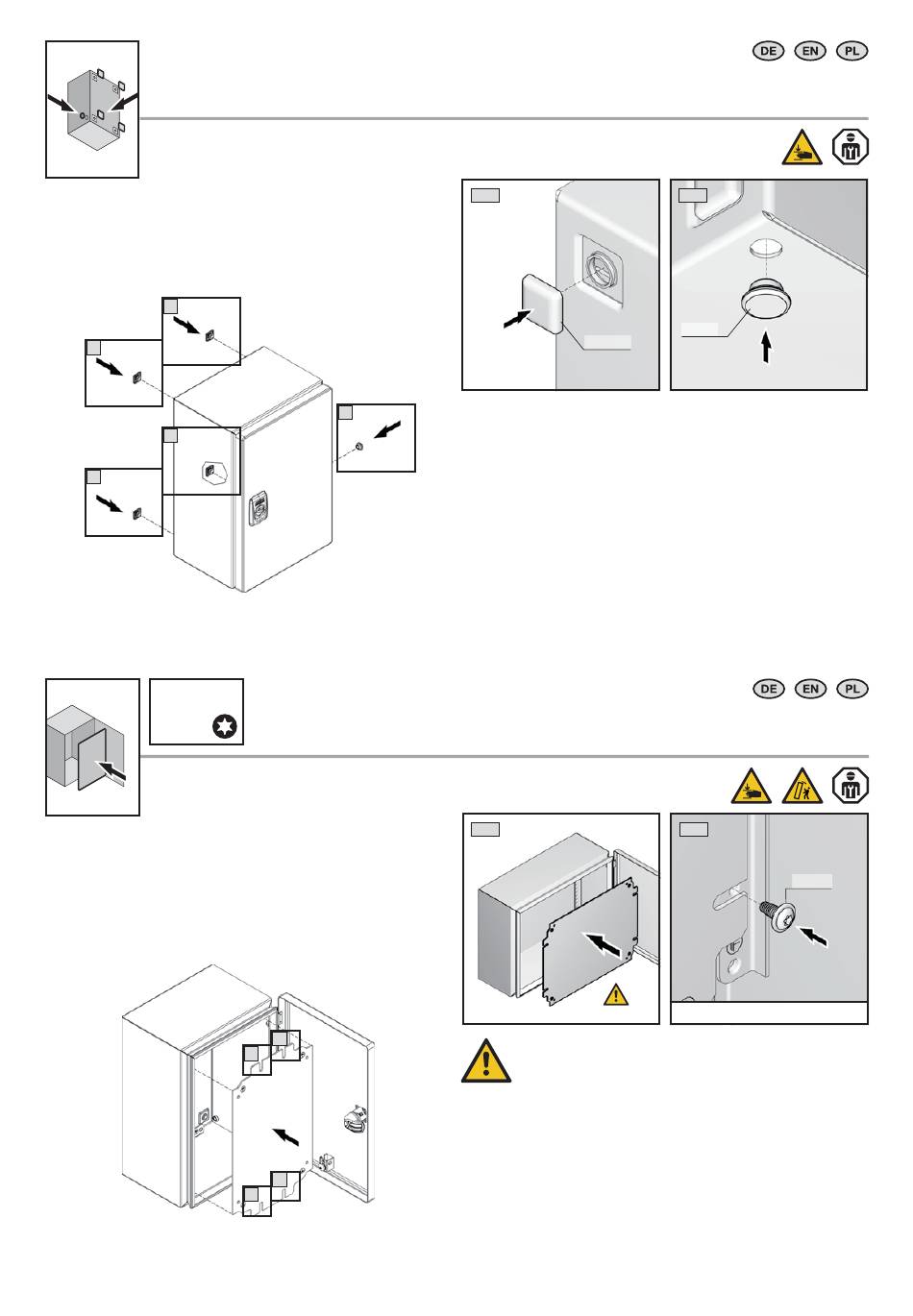 DE EN PL

DE EN PL