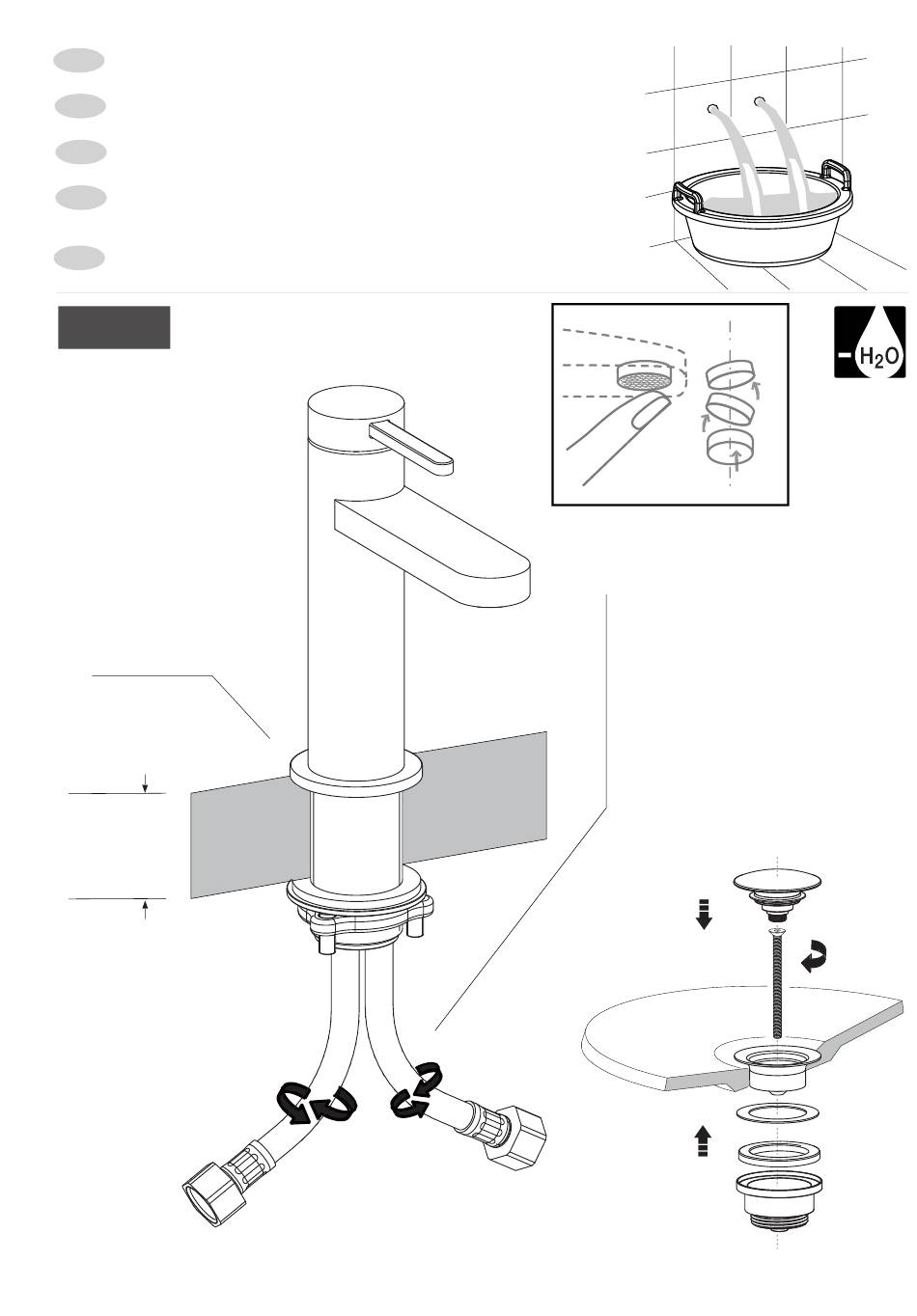 $H_2O$