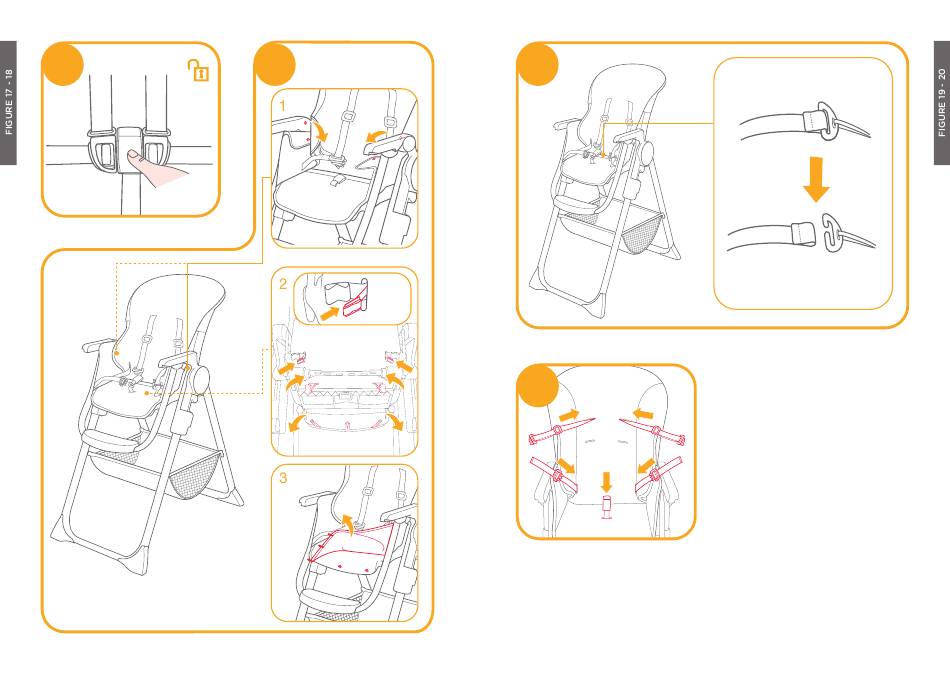 FIGURE 17 - 18

1

2

3

FIGURE 19 - 20