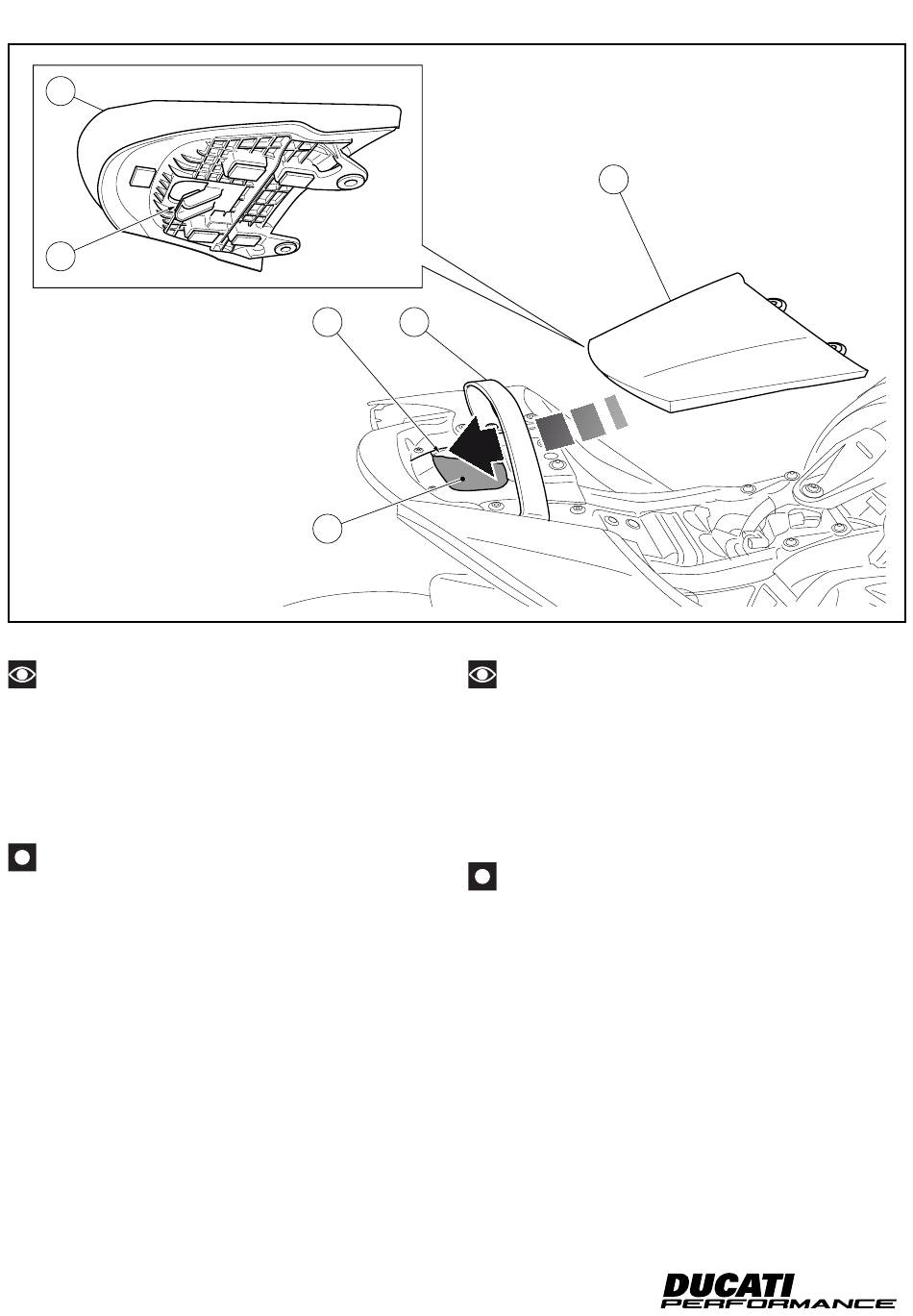 DUCATI
PERFORMANCE