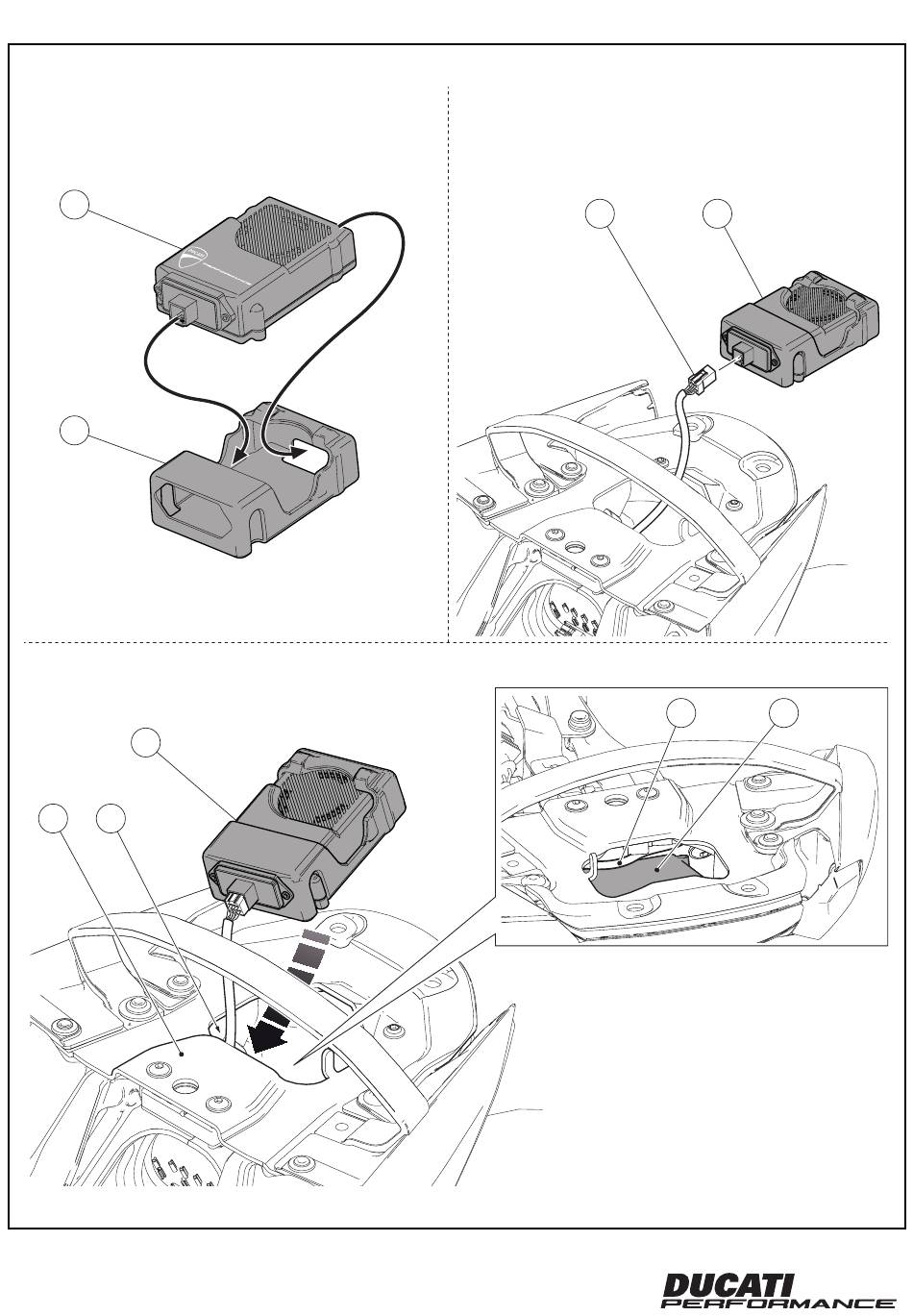 DUCATI PERFORMANCE