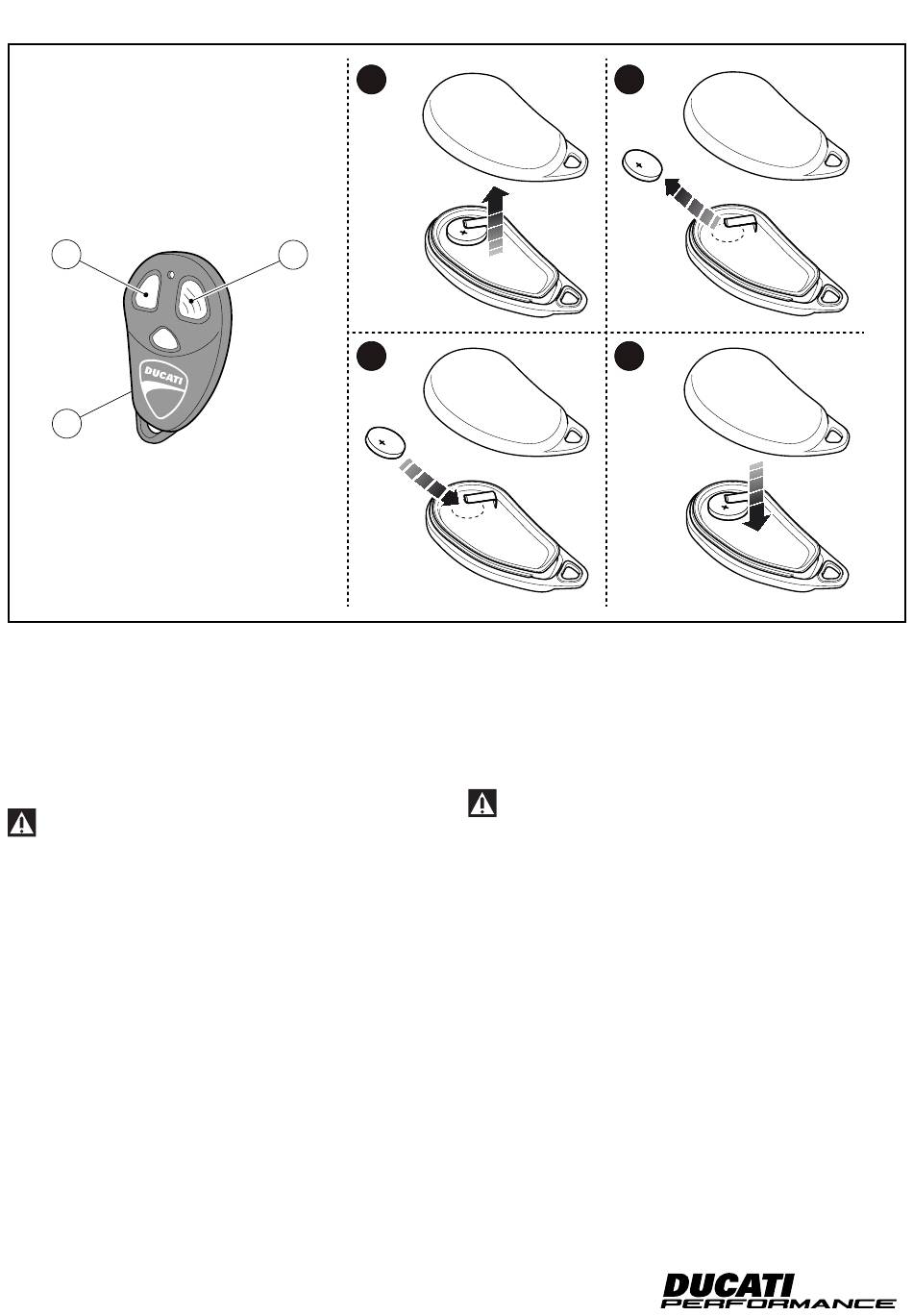 DUCATI

+

+

+

+

DUCATI
PERFORMANCE