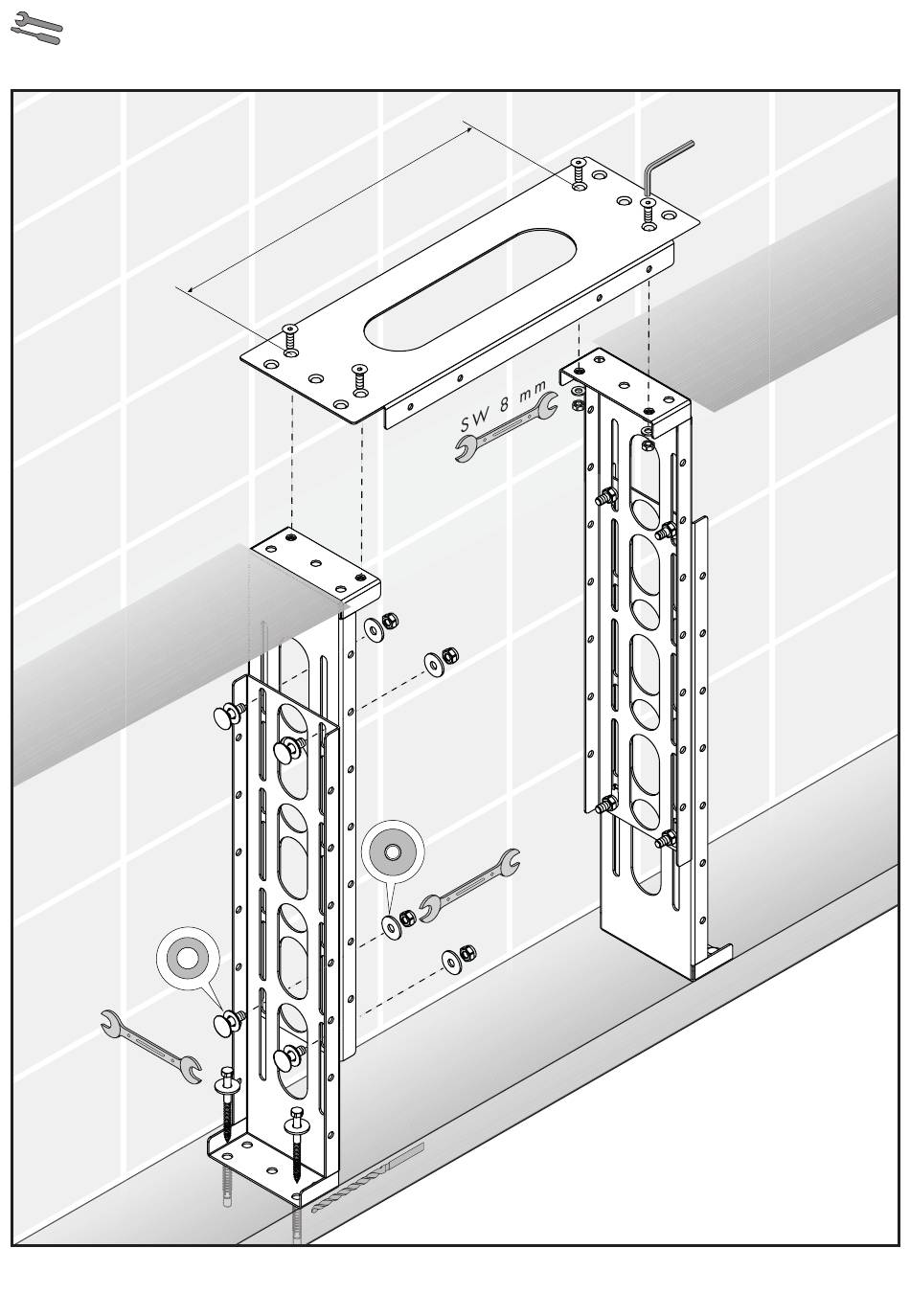 SW 8 mm