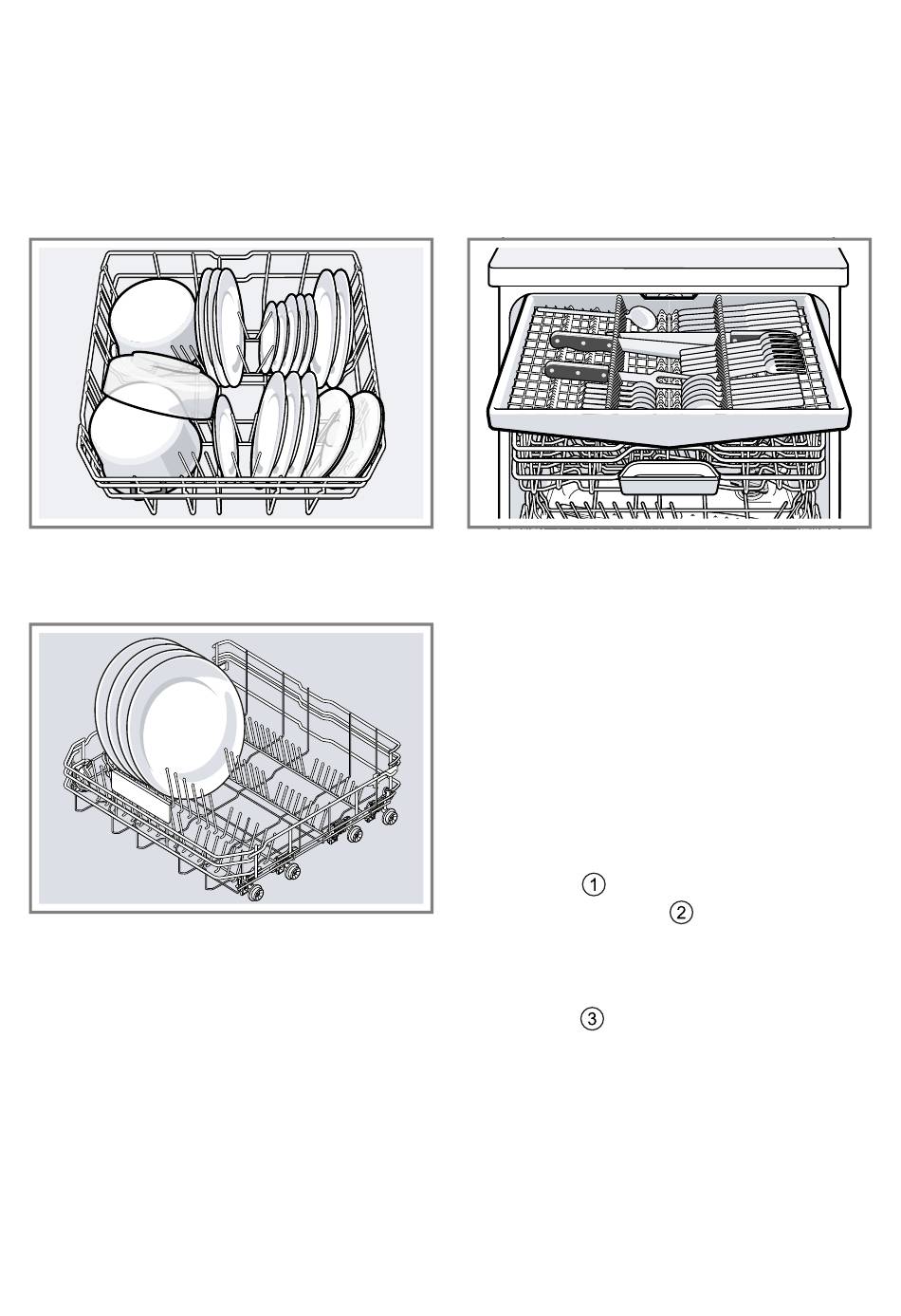 ①
②
③