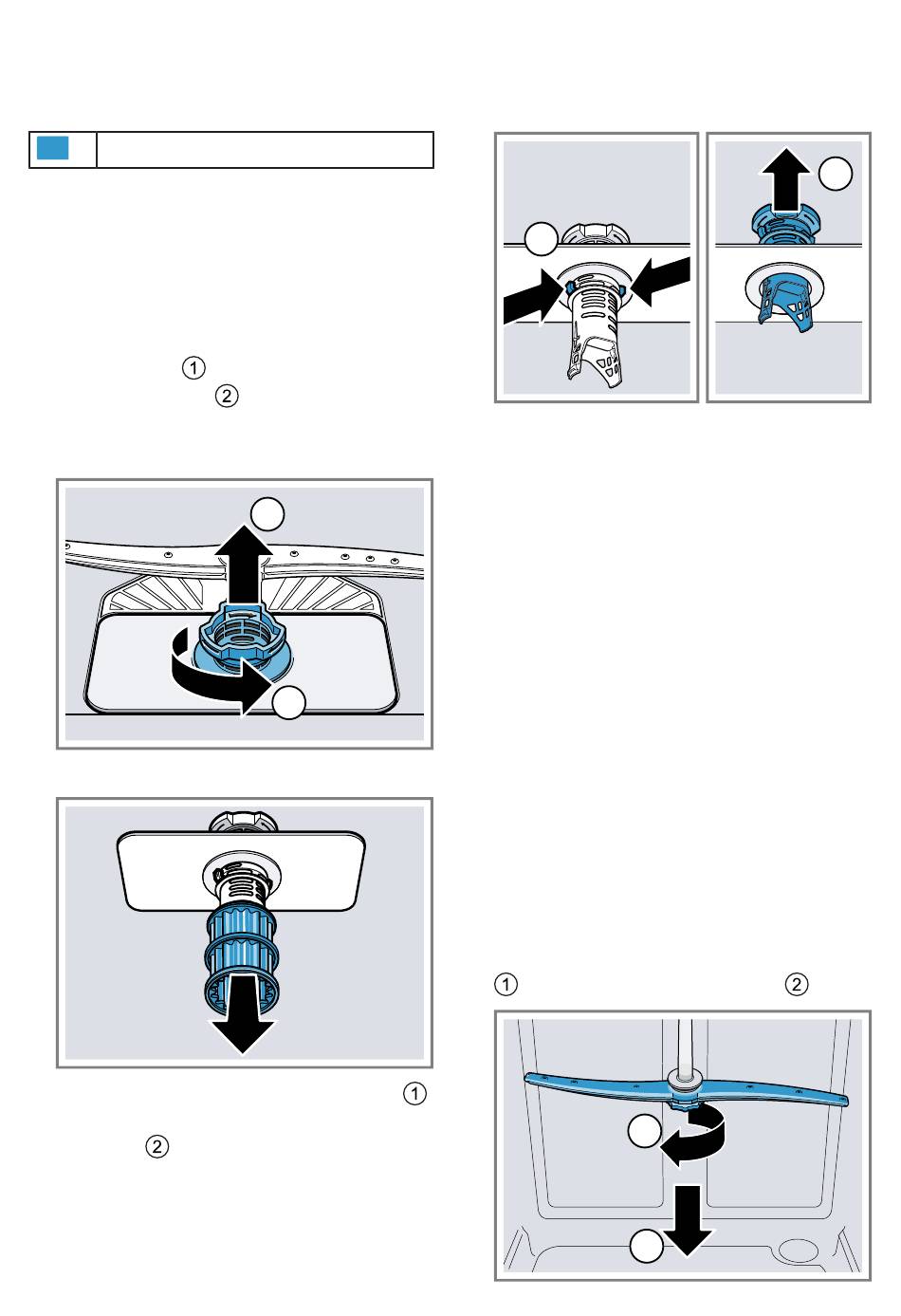 ①
②
①
②
①
②