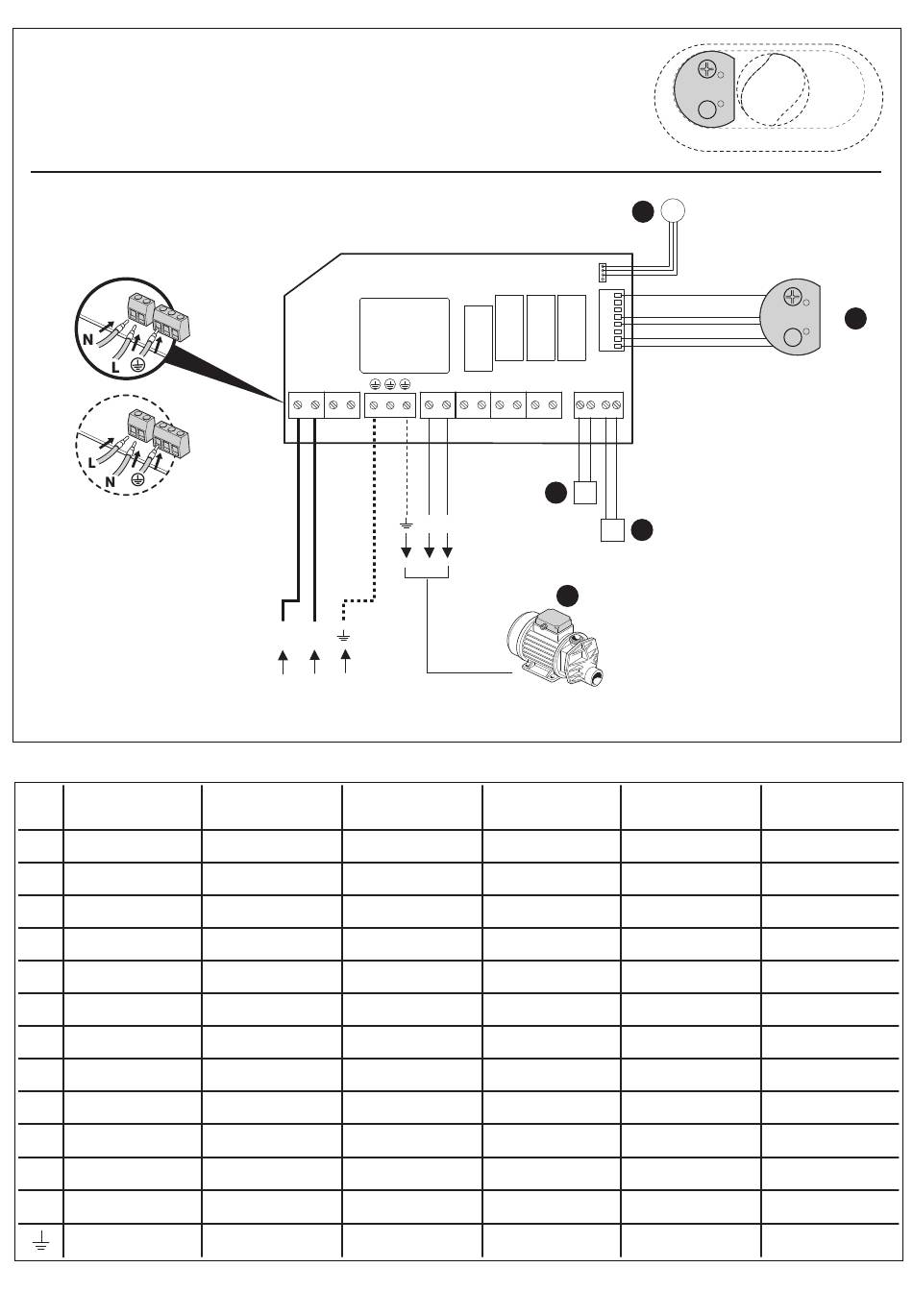 N

L

L

N