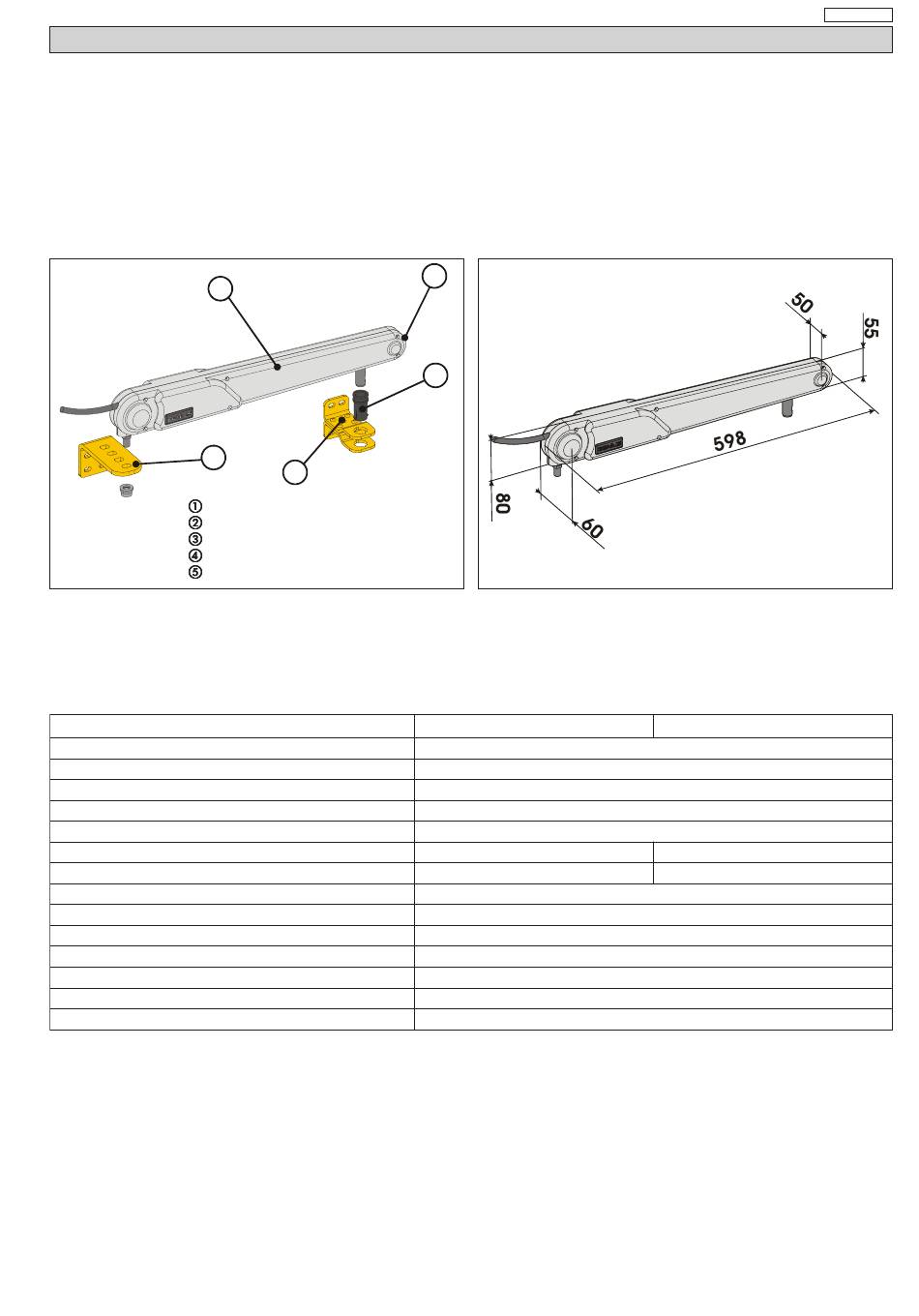 ①
②
③
④
⑤

50
55
598
80
60