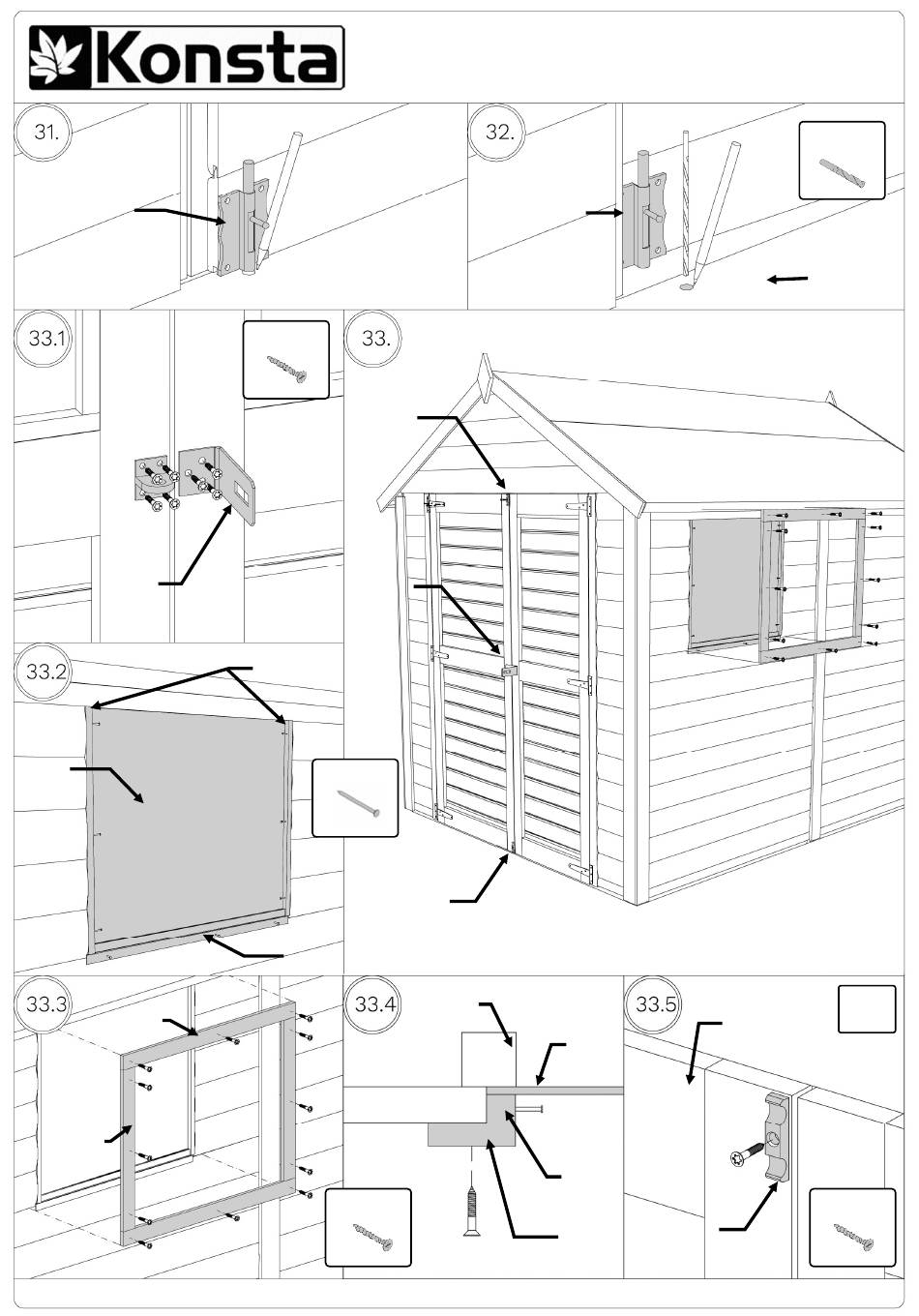 Konsta

31.

32.

33.1

33.

33.2

33.3

33.4

33.5