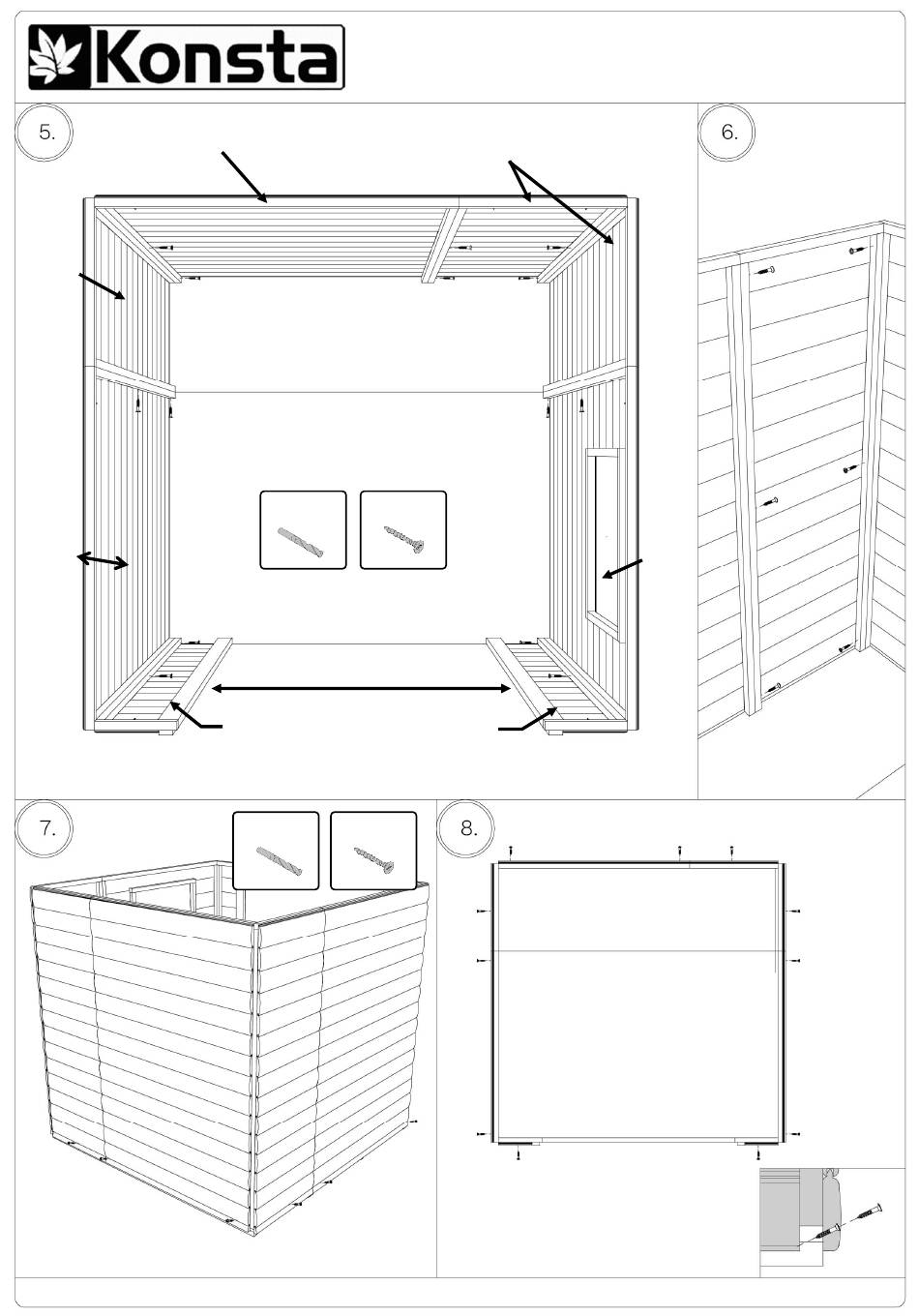 Konsta

5.

6.

7.

8.