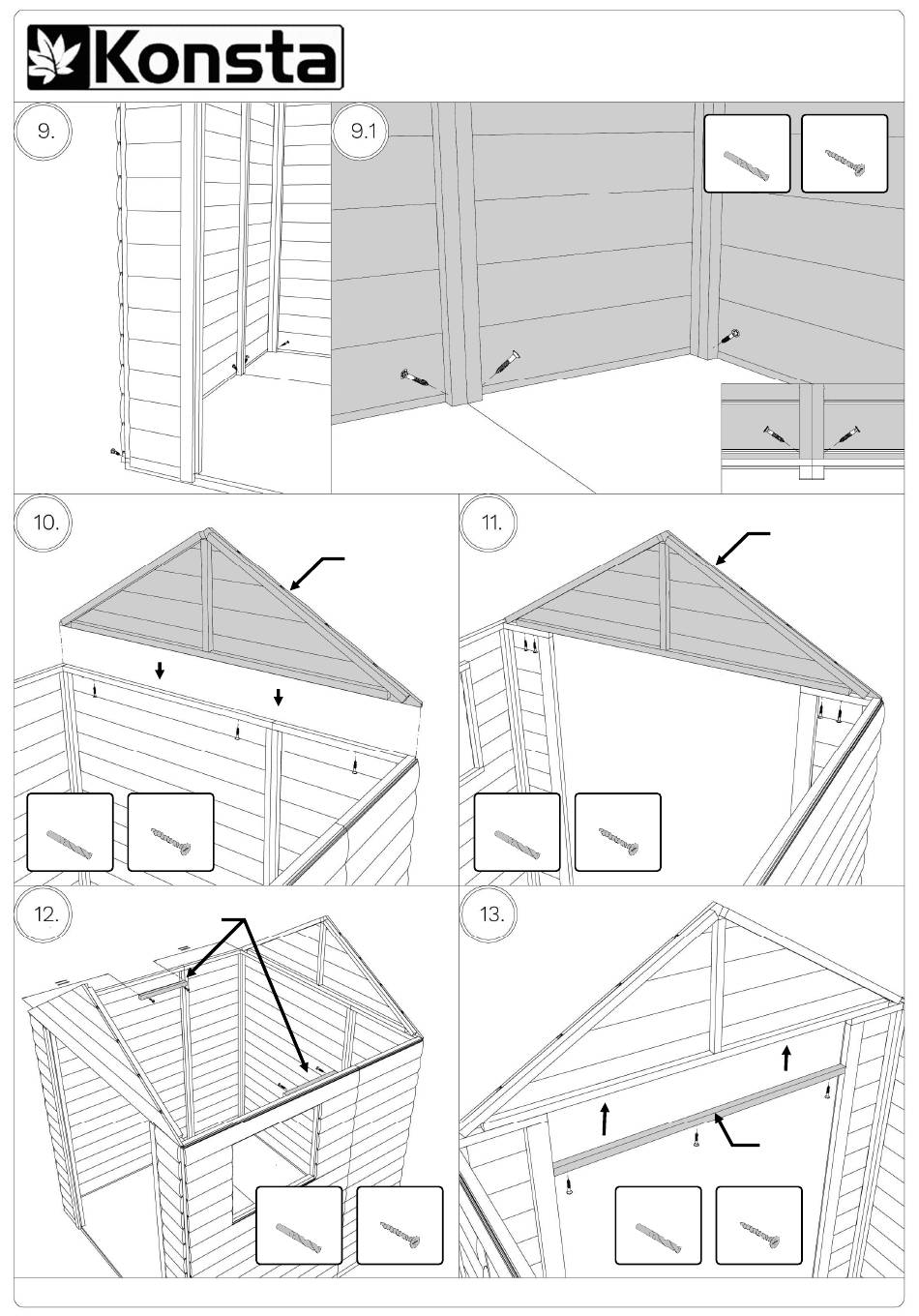 Konsta

9.

9.1

10.

11.

12.

13.