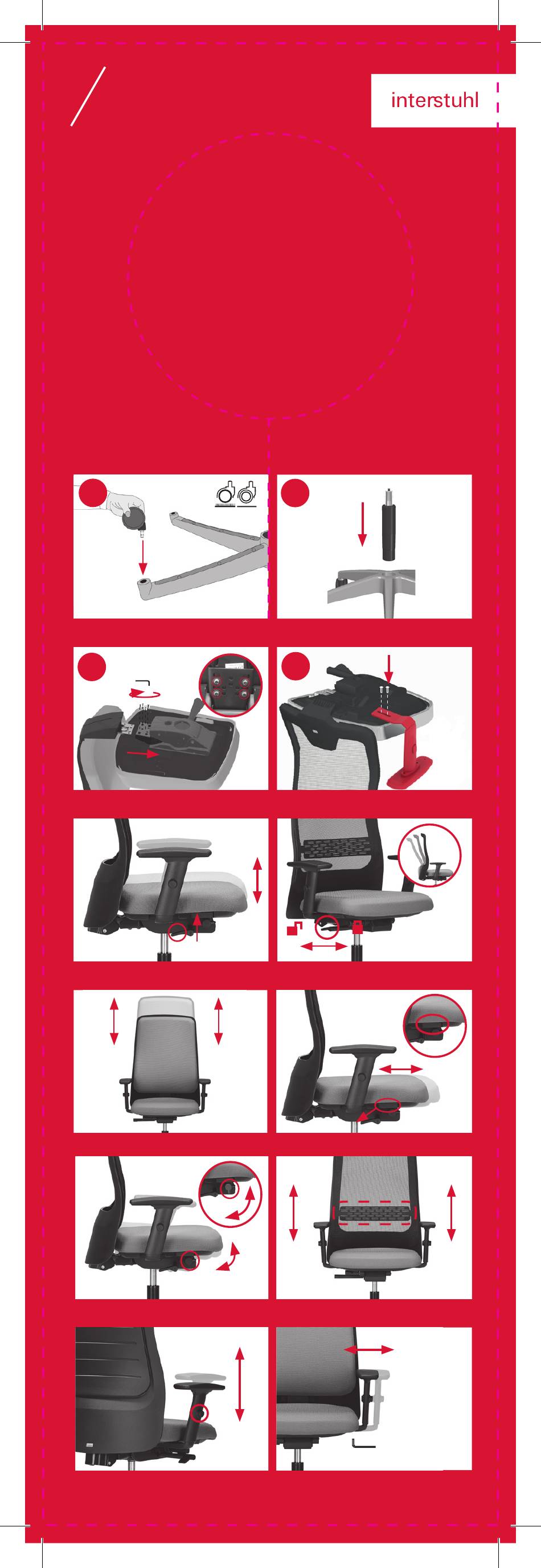 interstuhl