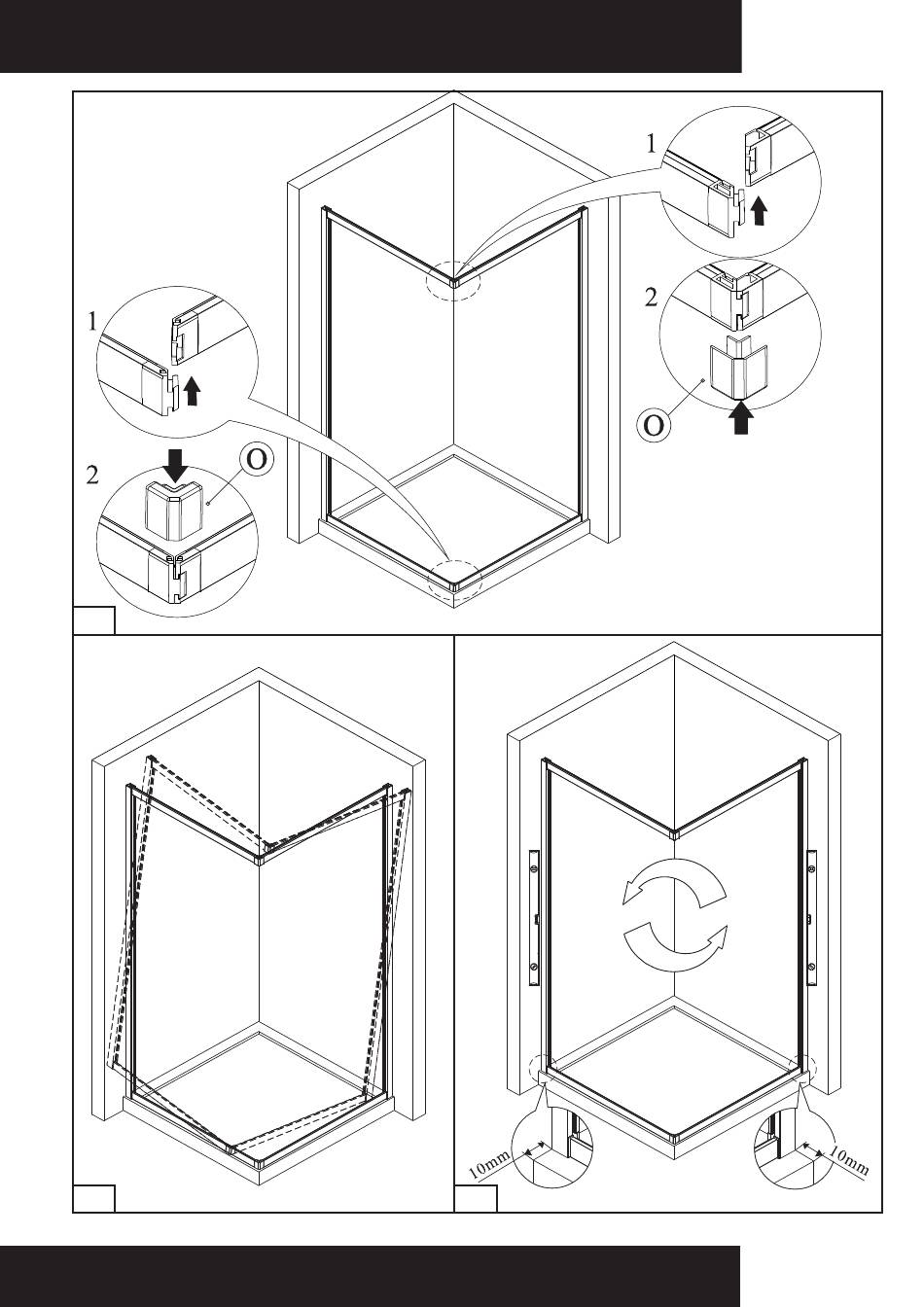 1
2
O
1
2
O
10mm
10mm