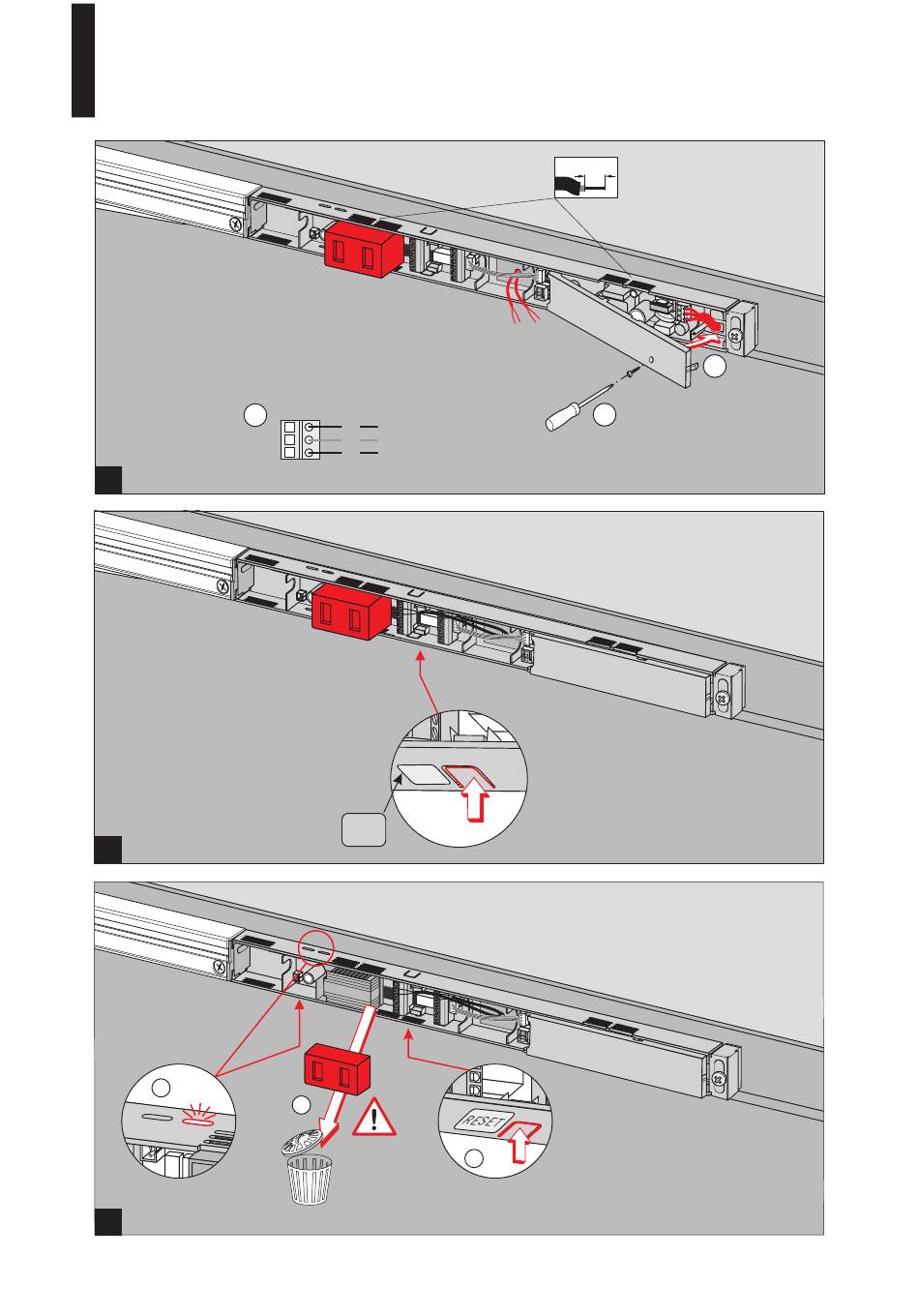 RESET