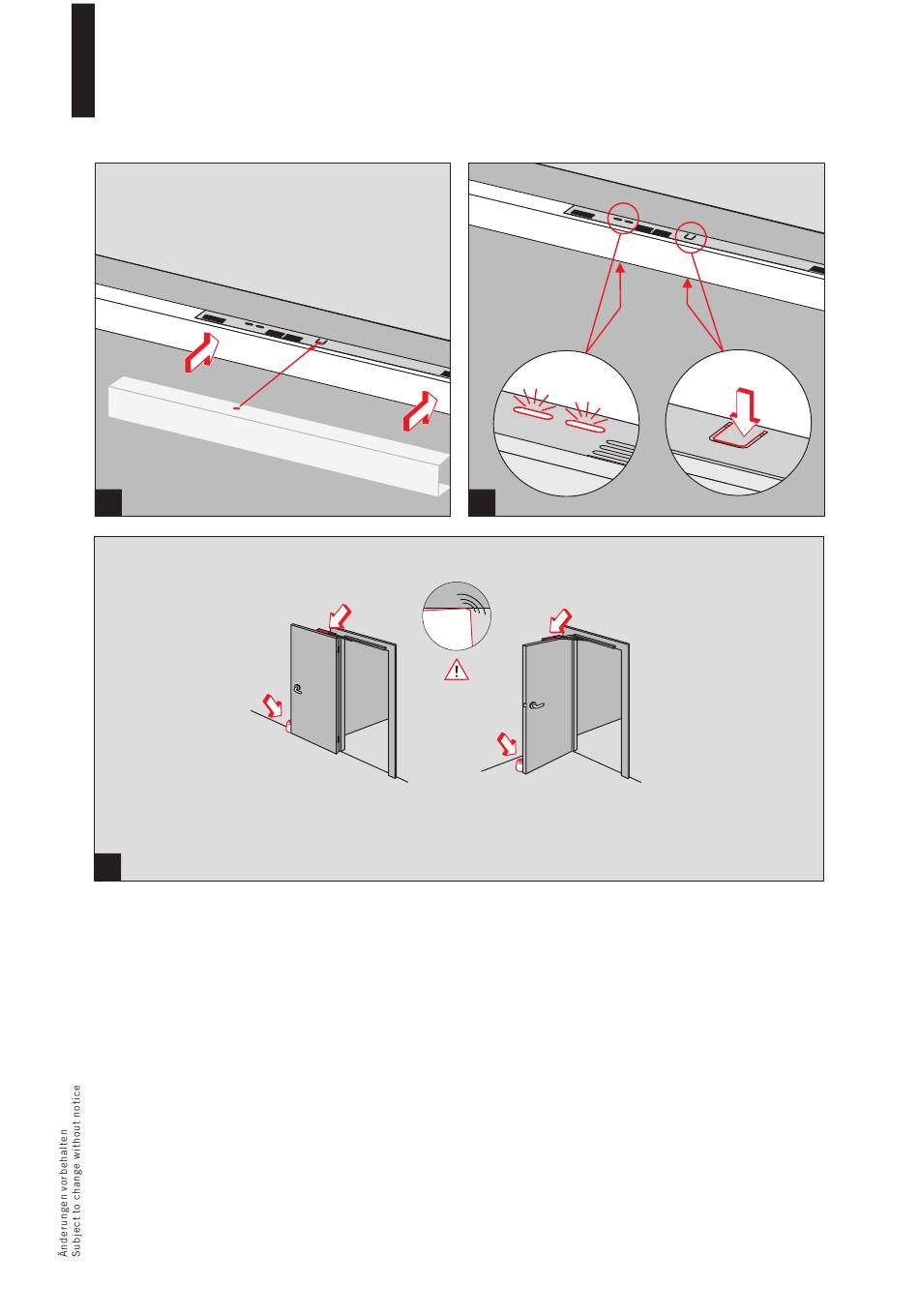 Änderungen vorbehalten
Subject to change without notice