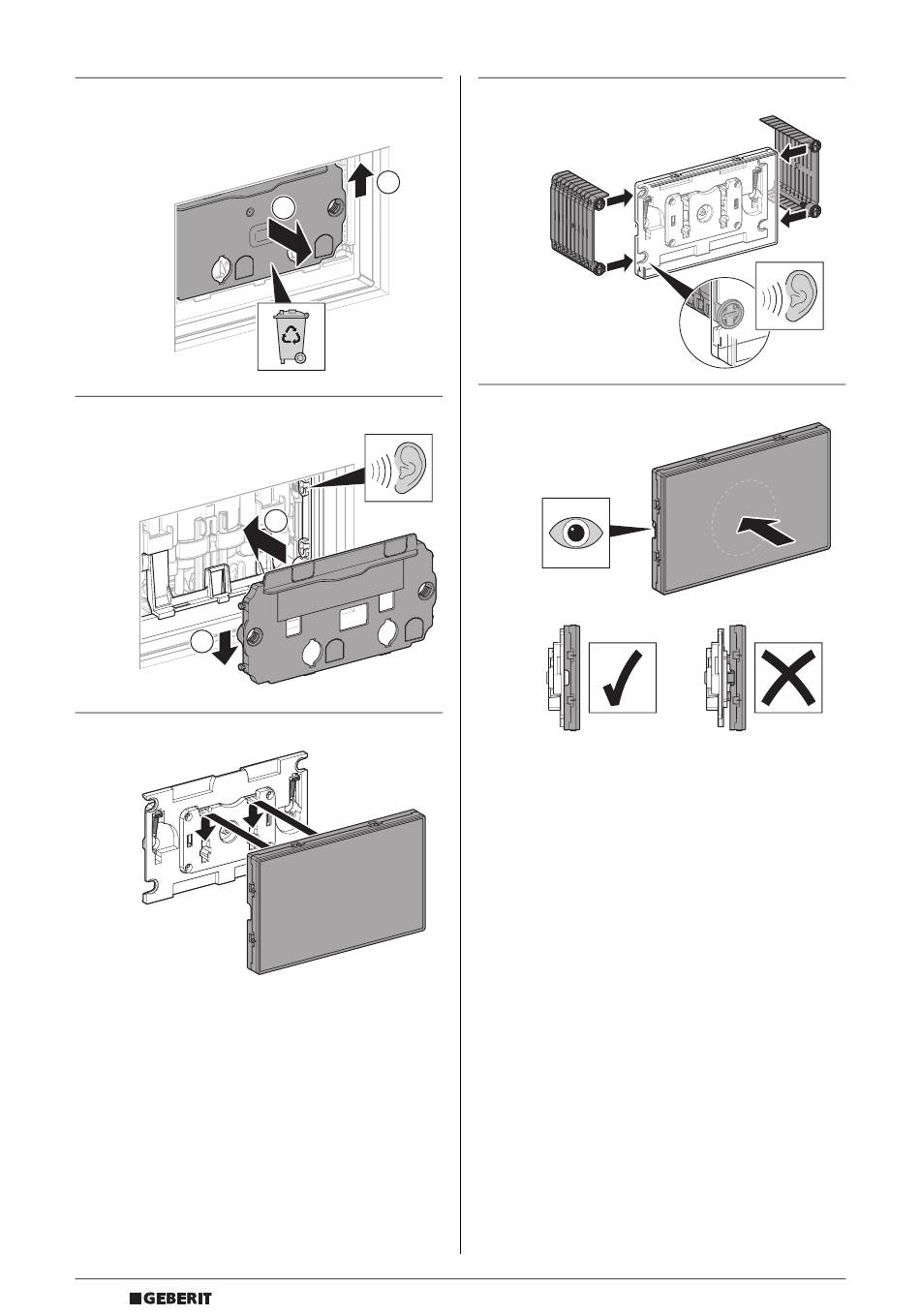 GEBERIT