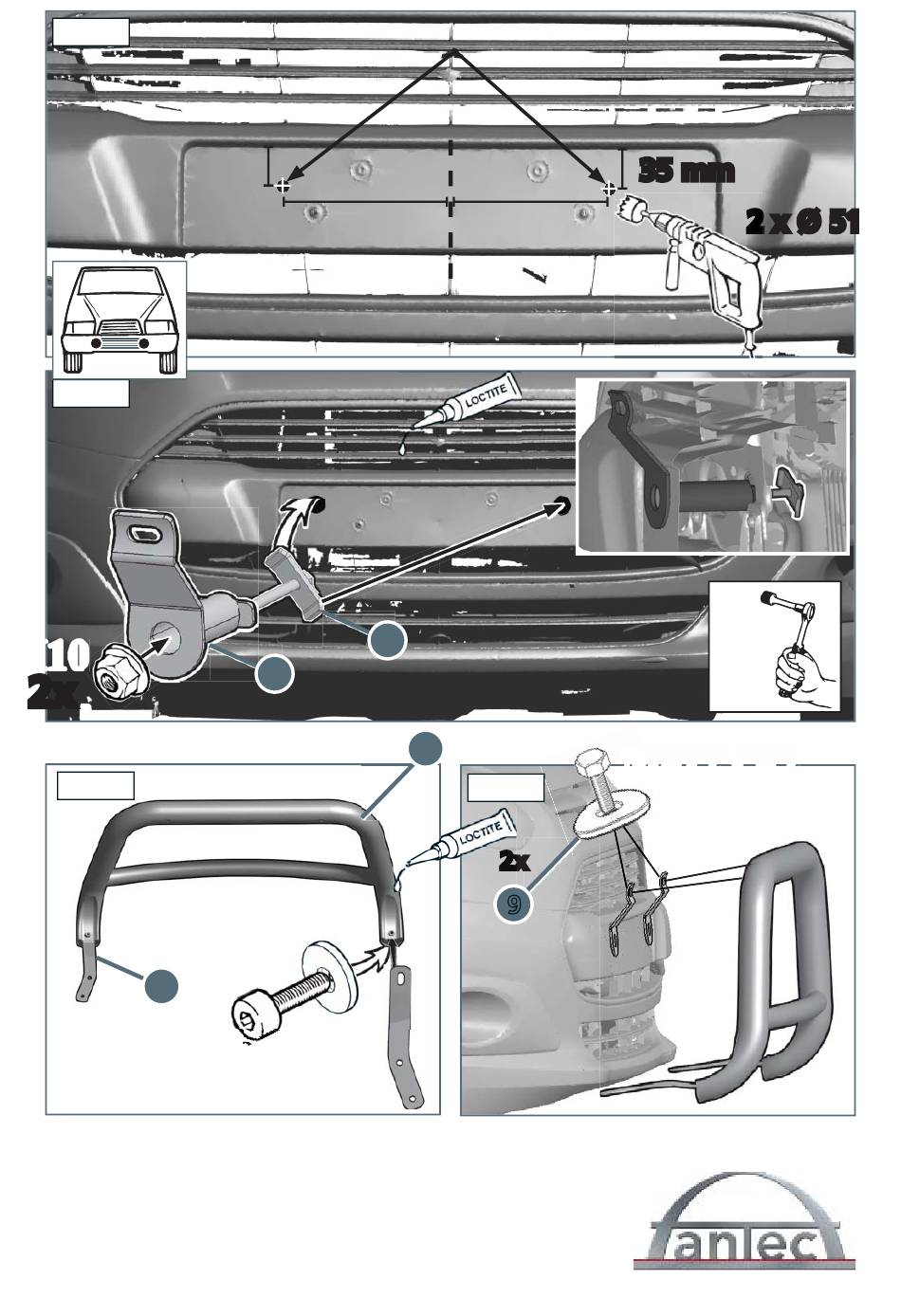 35 mm

2 x Ø 51

LOCTITE

10
2x

LOCTITE

2x

9

antec