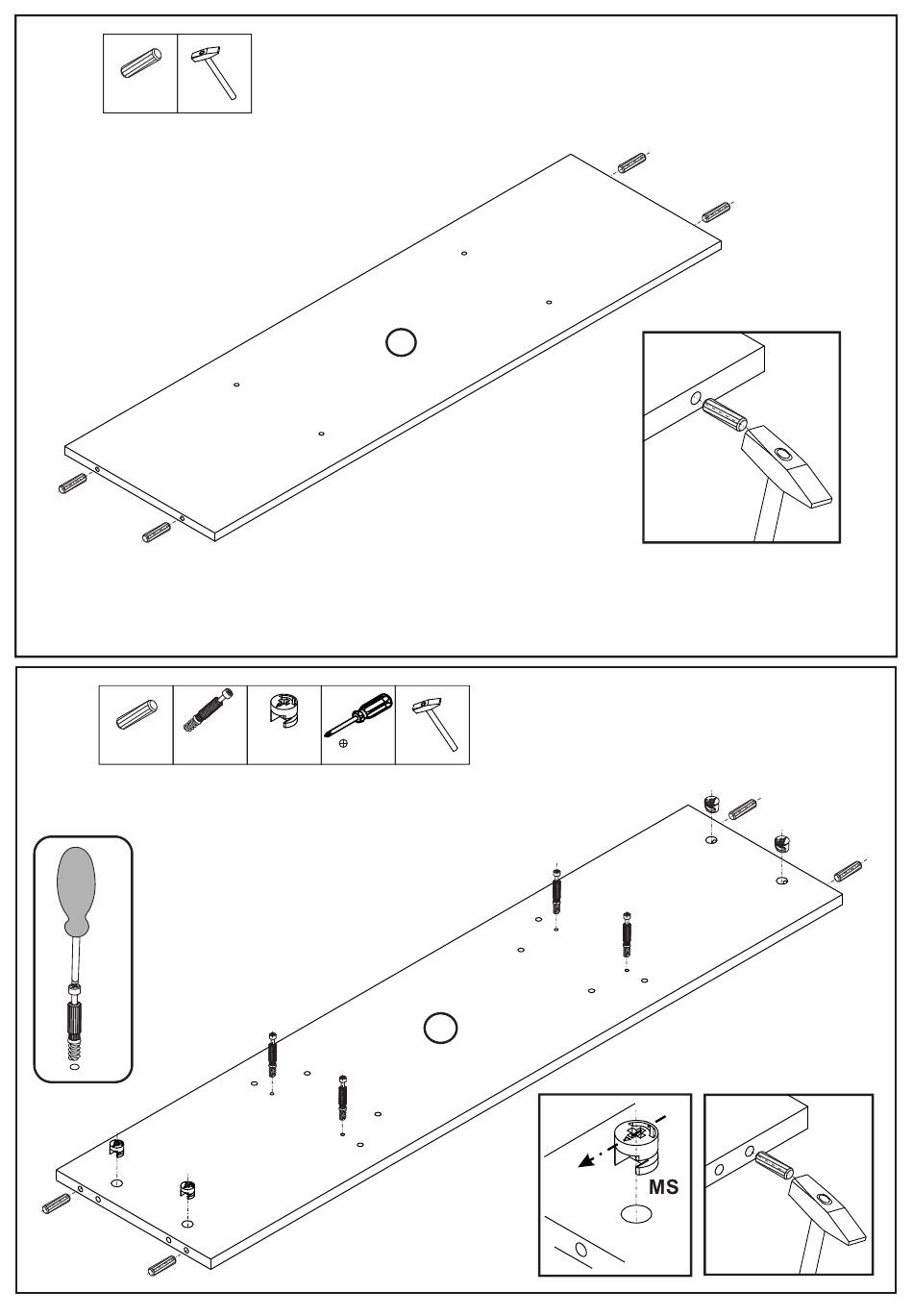 MS